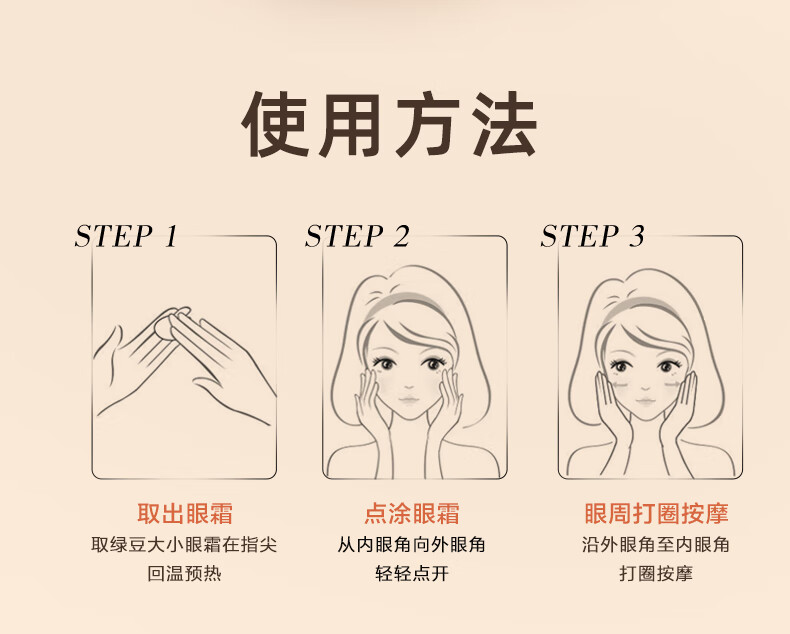 使用方法

STEP 1

取出眼霜

取绿豆大小眼霜在指尖回温预热

STEP 2

点涂眼霜

从内眼角向外眼角轻轻点开

STEP 3

眼周打圈按摩

沿外眼角至内眼角打圈按摩