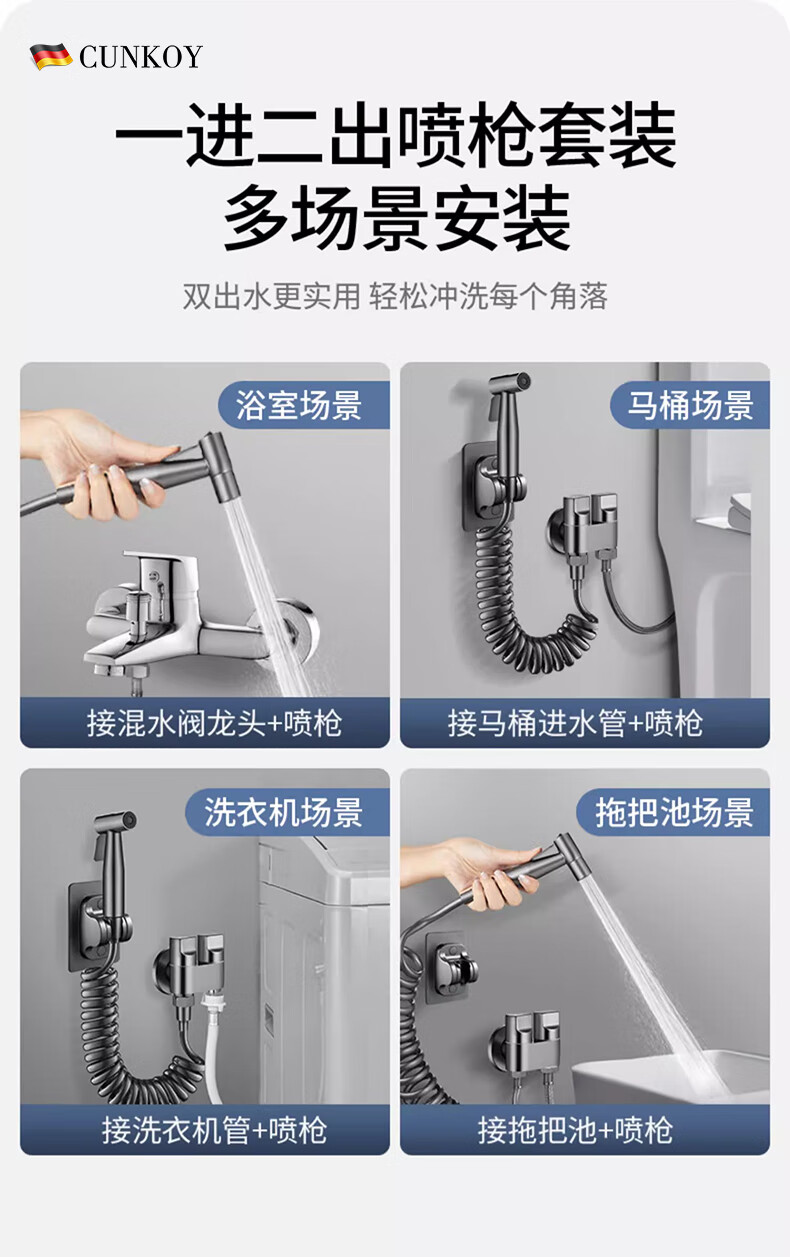 CUNKOY

一进二出喷枪套装
多场景安装

双出水更实用 轻松冲洗每个角落

浴室场景

接混水阀龙头+喷枪

马桶场景

接马桶进水管+喷枪

洗衣机场景

接洗衣机管+喷枪

拖把池场景

接拖把池+喷枪