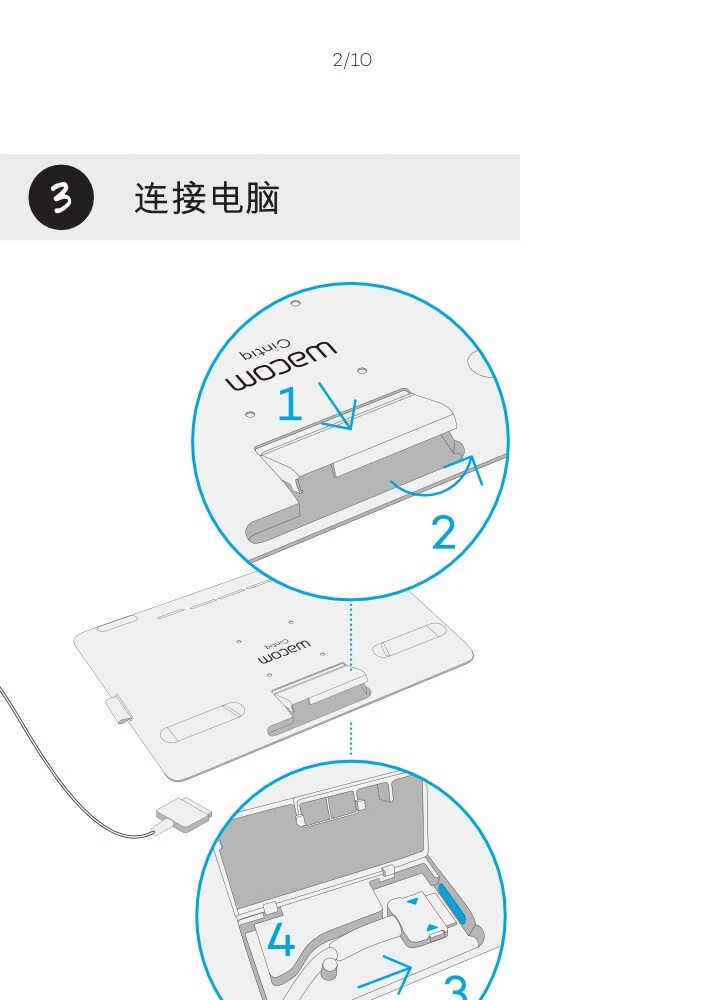 2/10

3 连接电脑

wacom Cintiq

1

2

wacom Cintiq

4

3