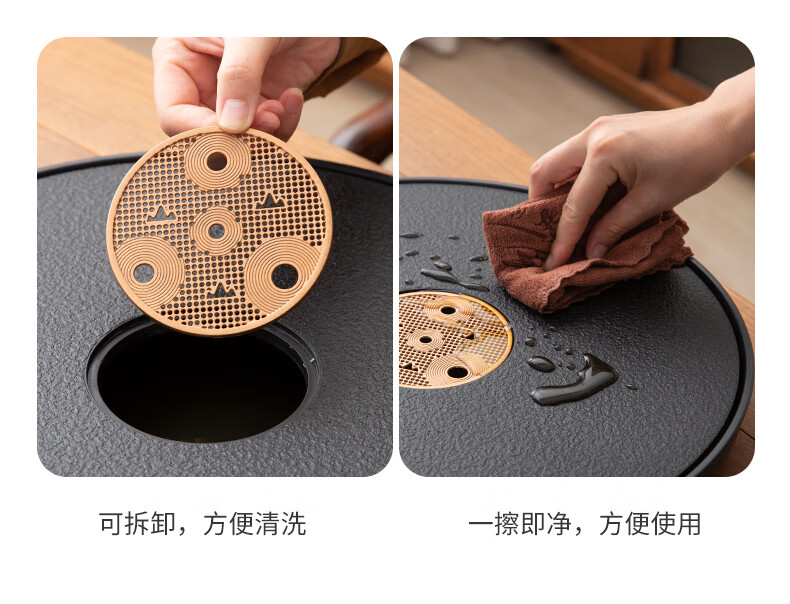 可拆卸，方便清洗

一擦即净，方便使用