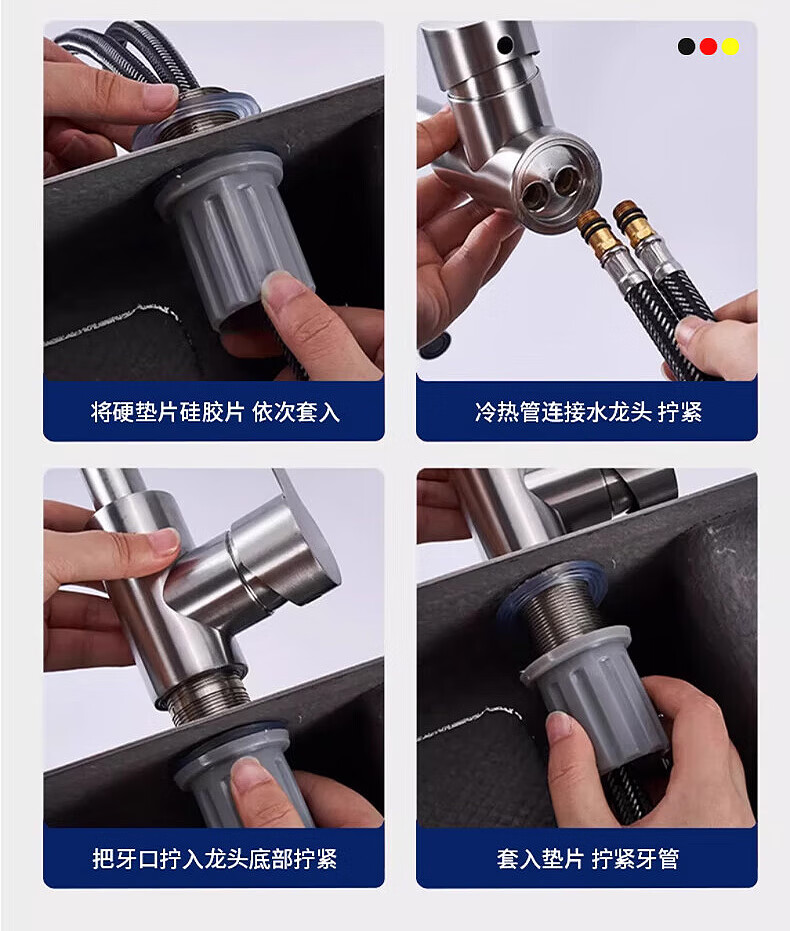 将硬垫片硅胶片 依次套入

冷热管连接水龙头 拧紧

把牙口拧入龙头底部拧紧

套入垫片 拧紧牙管