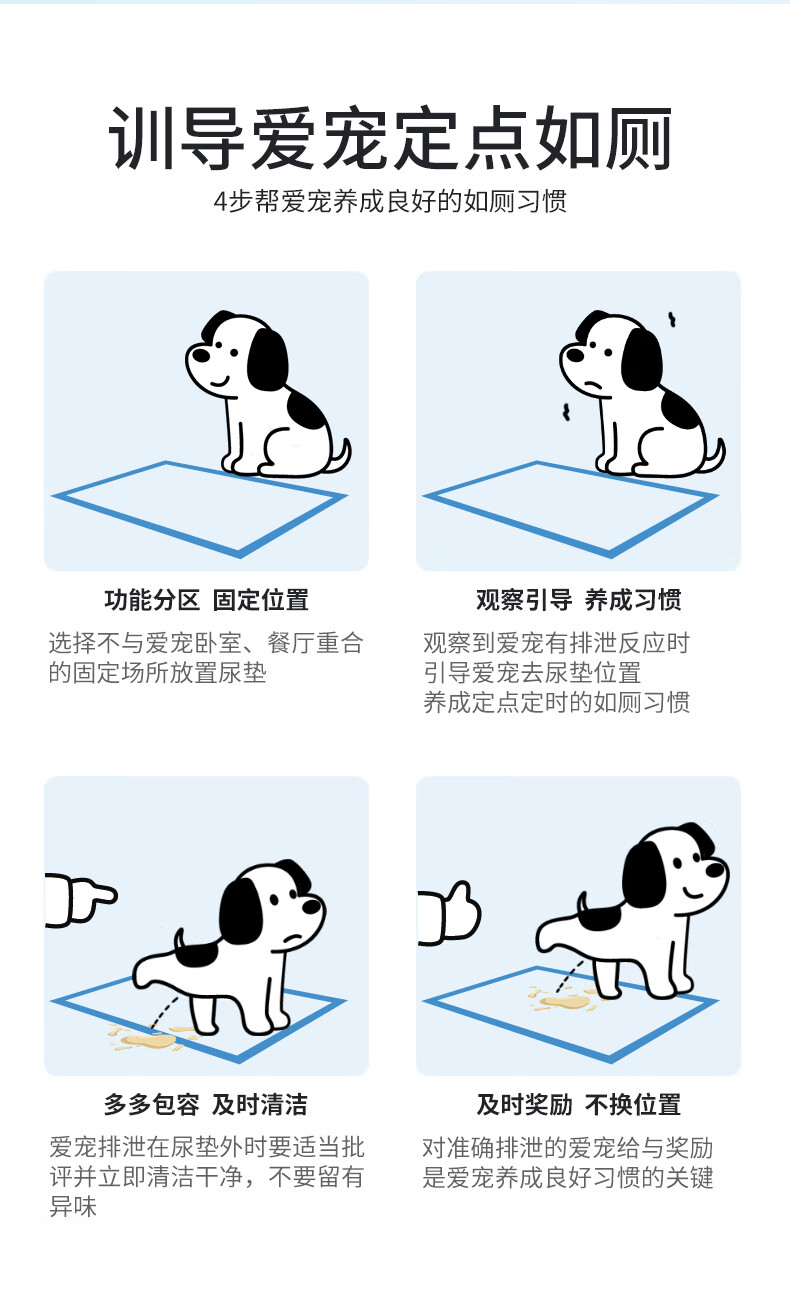 训导爱宠定点如厕

4步帮爱宠养成良好的如厕习惯

功能分区 固定位置

选择不与爱宠卧室、餐厅重合的固定场所放置尿垫

观察引导 养成习惯

观察到爱宠有排泄反应时
引导爱宠去尿垫位置
养成定点定时的如厕习惯

多多包容 及时清洁

爱宠排泄在尿垫外时要适当批评并立即清洁干净，不要留有异味

及时奖励 不换位置

对准确排泄的爱宠给与奖励
是爱宠养成良好习惯的关键