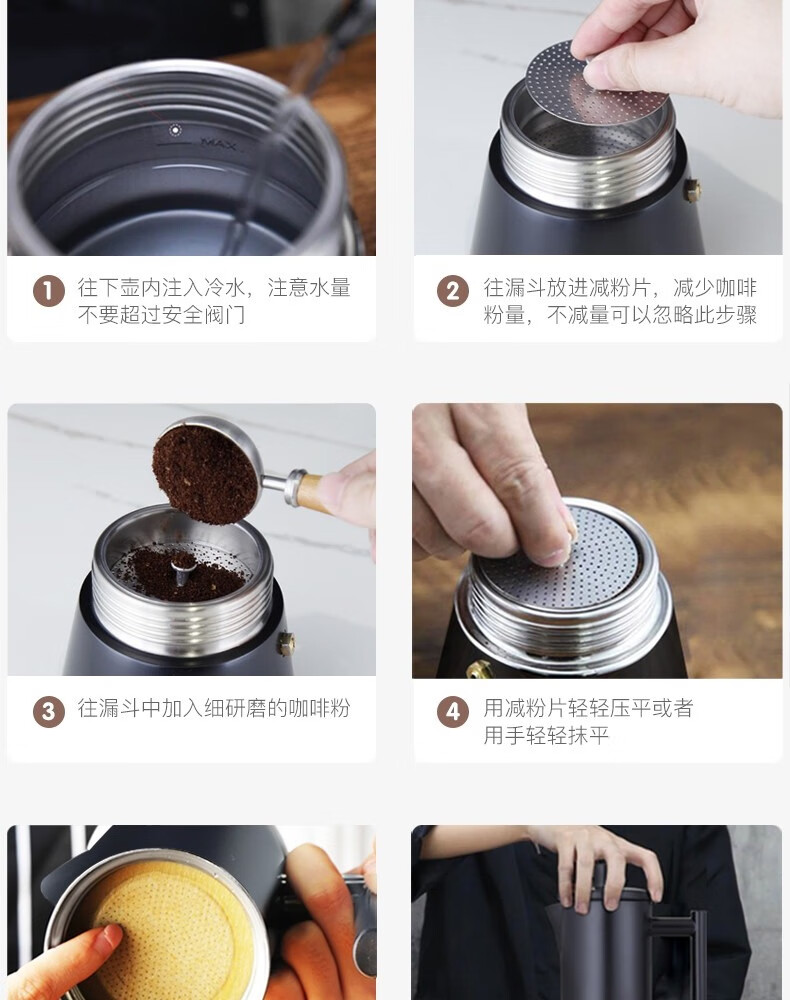 MAX

1 往下壶内注入冷水，注意水量不要超过安全阀门

2 往漏斗放进减粉片，减少咖啡粉量，不减量可以忽略此步骤

3 往漏斗中加入细研磨的咖啡粉

4 用减粉片轻轻压平或者用手轻轻抹平