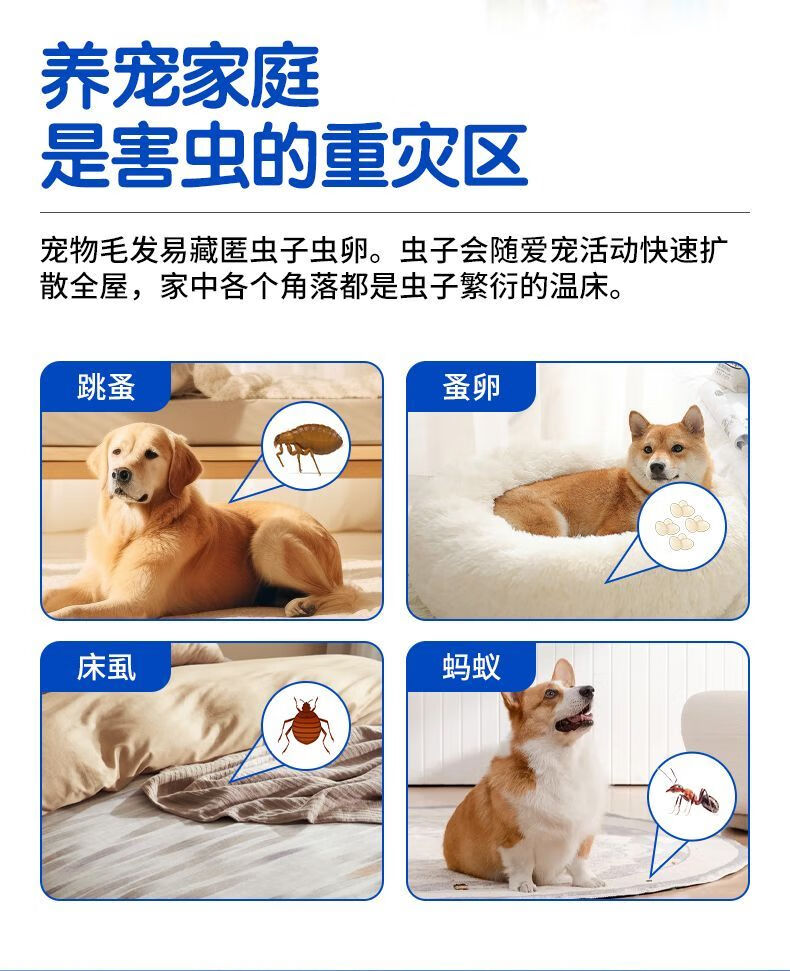 养宠家庭
是害虫的重灾区

宠物毛发易藏匿虫子虫卵。虫子会随爱宠活动快速扩散全屋，家中各个角落都是虫子繁衍的温床。

跳蚤

蚤卵

床虱

蚂蚁