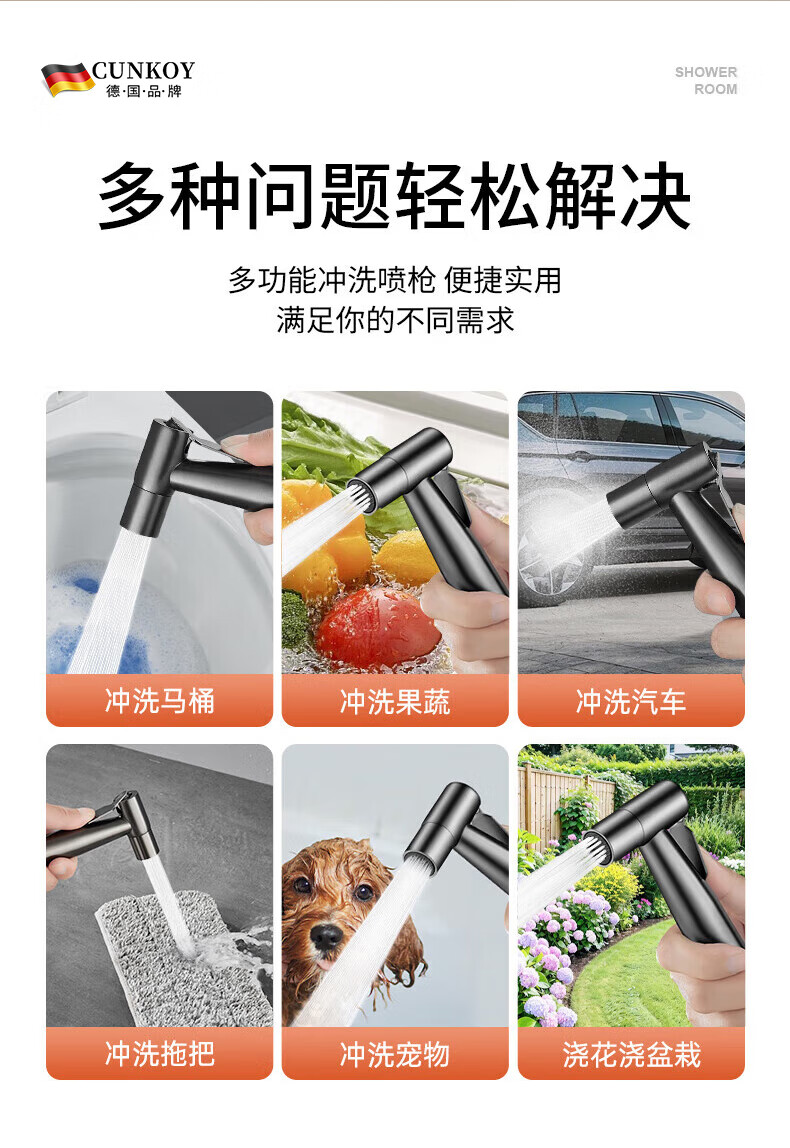 CUNKOY
德·国·品·牌

SHOWER
ROOM

多种问题轻松解决

多功能冲洗喷枪 便捷实用
满足你的不同需求

冲洗马桶

冲洗果蔬

冲洗汽车

冲洗拖把

冲洗宠物

浇花浇盆栽