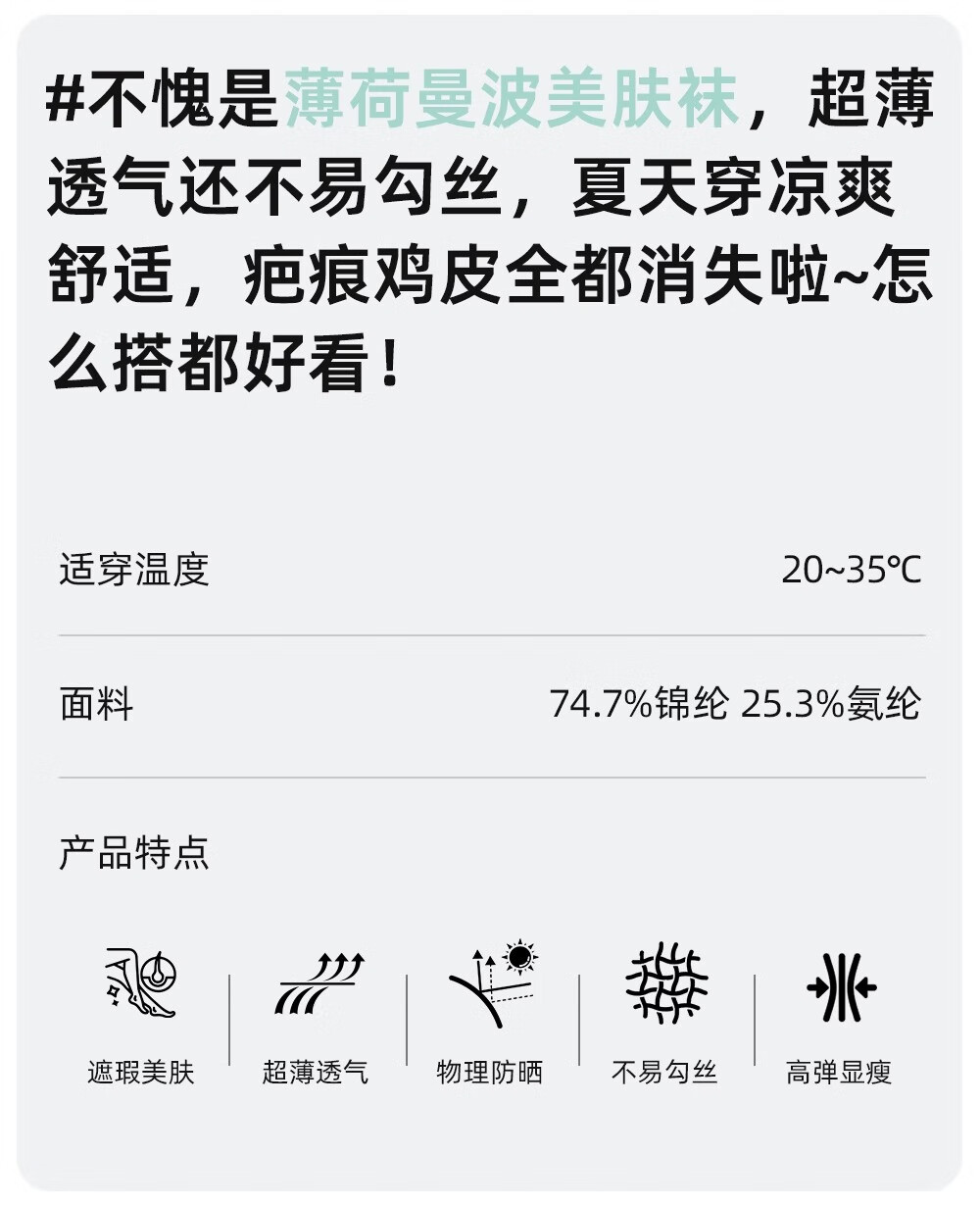 #不愧是薄荷曼波美肤袜，超薄透气还不易勾丝，夏天穿凉爽舒适，疤痕鸡皮全都消失啦~怎么搭都好看！

适穿温度
20~35℃

面料
74.7%锦纶 25.3%氨纶

产品特点

遮瑕美肤 超薄透气 物理防晒 不易勾丝 高弹显瘦