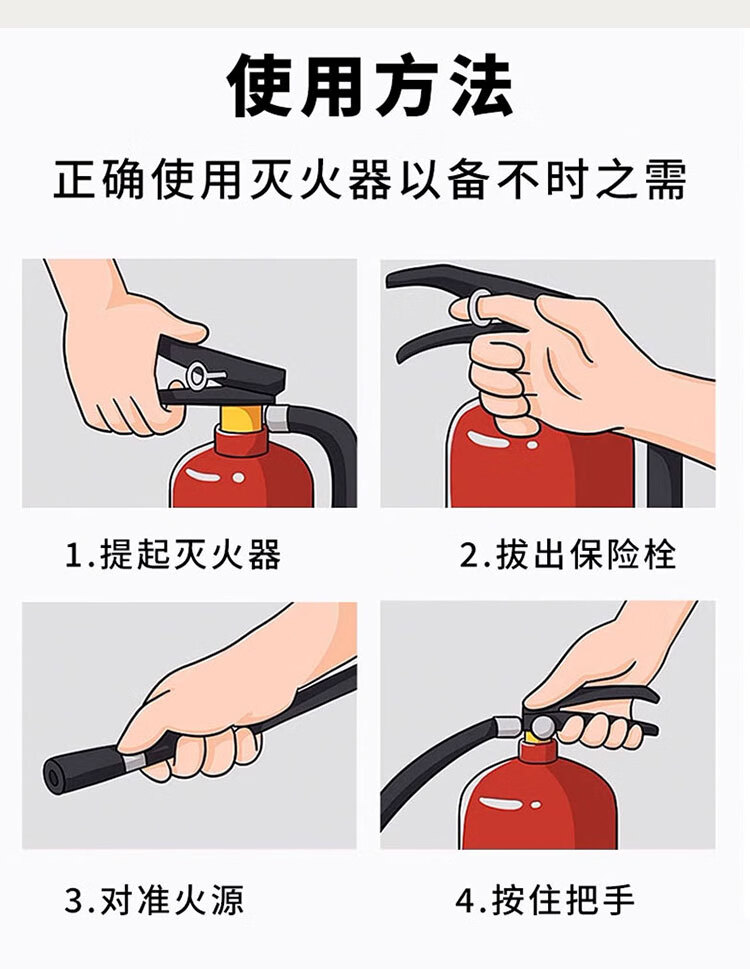 使用方法

正确使用灭火器以备不时之需

1.提起灭火器

2.拔出保险栓

3.对准火源

4.按住把手