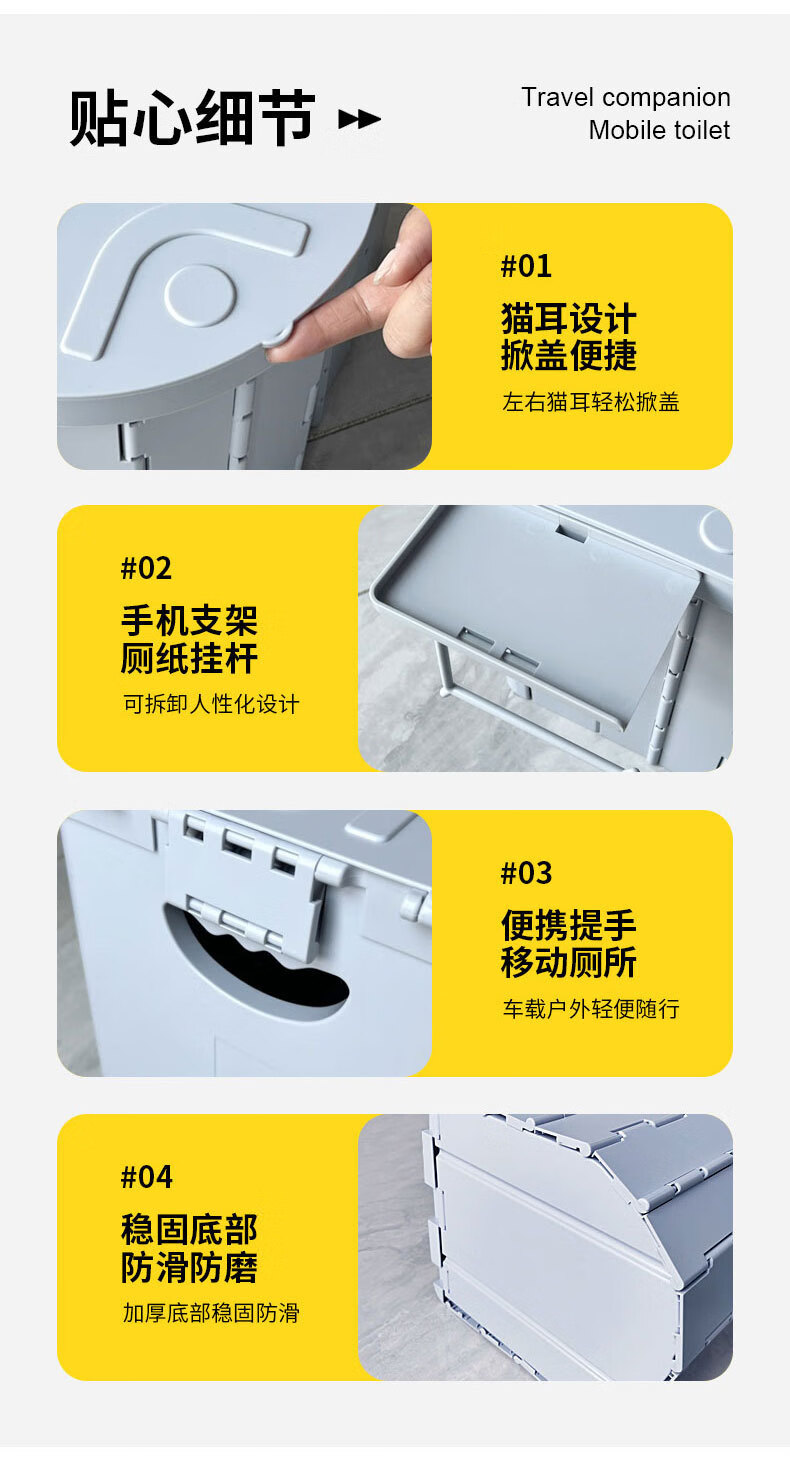 贴心细节

Travel companion
Mobile toilet

#01
猫耳设计
掀盖便捷
左右猫耳轻松掀盖

#02
手机支架
厕纸挂杆
可拆卸人性化设计

#03
便携提手
移动厕所
车载户外轻便随行

#04
稳固底部
防滑防磨
加厚底部稳固防滑