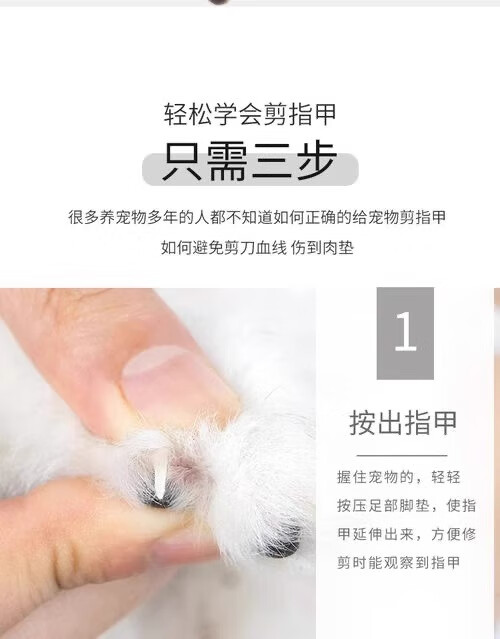 轻松学会剪指甲

只需三步

很多养宠物多年的人都不知道如何正确的给宠物剪指甲

如何避免剪刀血线 伤到肉垫

1

按出指甲

握住宠物的，轻轻按压足部脚垫，使指甲延伸出来，方便修剪时能观察到指甲