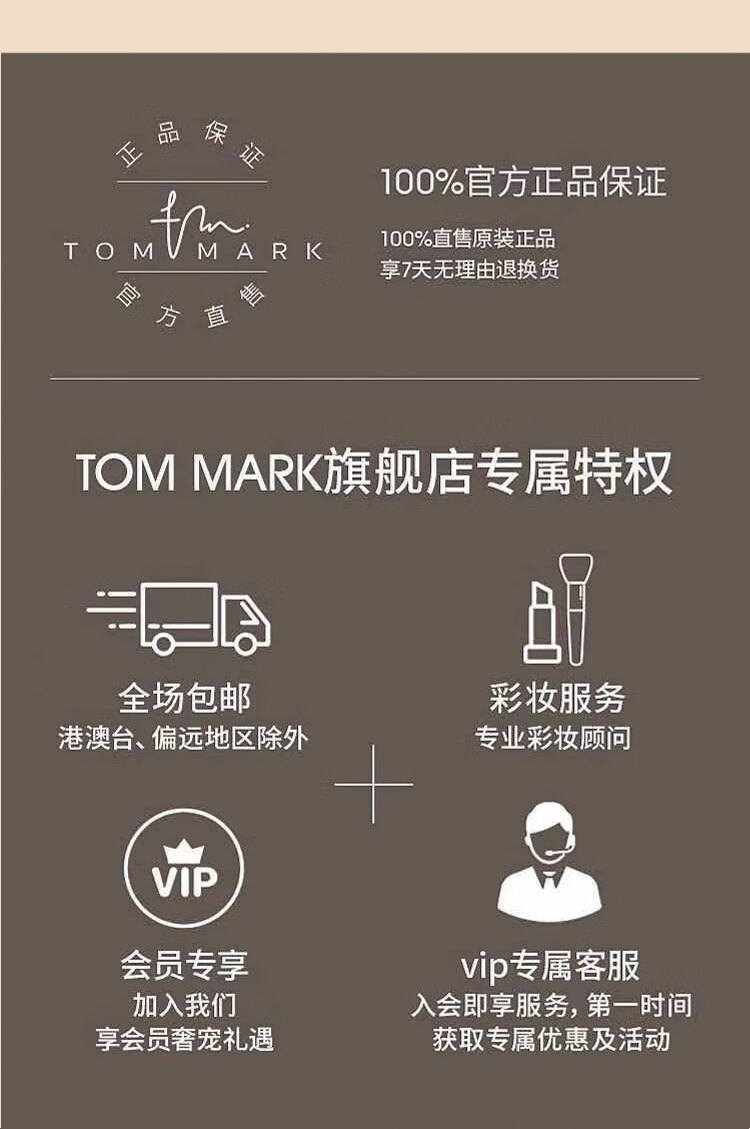 正品保证

TOM MARK

官方直售

100%官方正品保证

100%直售原装正品
享7天无理由退换货

TOM MARK旗舰店专属特权

全场包邮
港澳台、偏远地区除外

彩妆服务
专业彩妆顾问

VIP

会员专享
加入我们
享会员奢宠礼遇

vip专属客服
入会即享服务，第一时间
获取专属优惠及活动