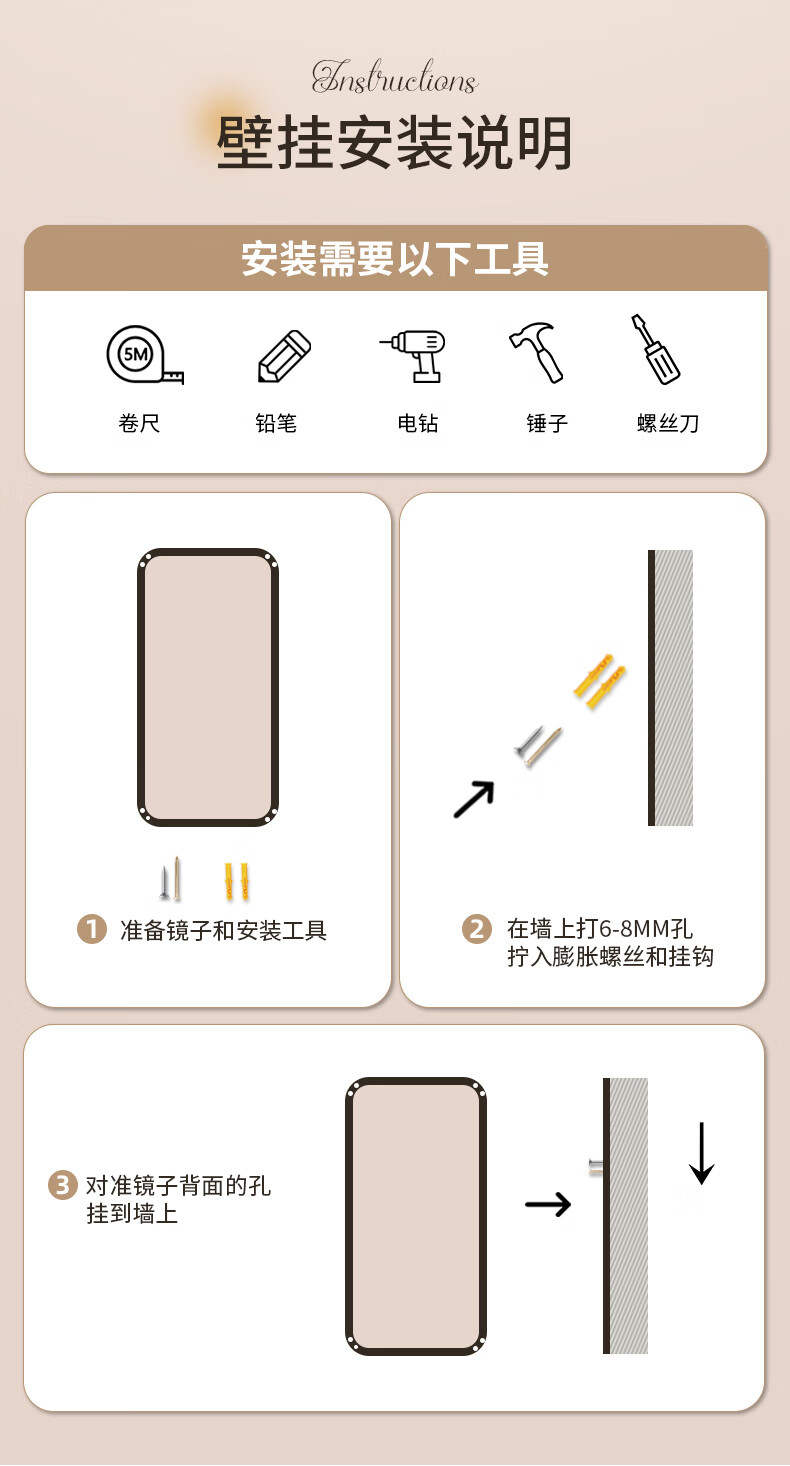 Instructions
壁挂安装说明

安装需要以下工具

5M
卷尺
铅笔
电钻
锤子
螺丝刀

1 准备镜子和安装工具

2 在墙上打6-8MM孔
拧入膨胀螺丝和挂钩

3 对准镜子背面的孔
挂到墙上