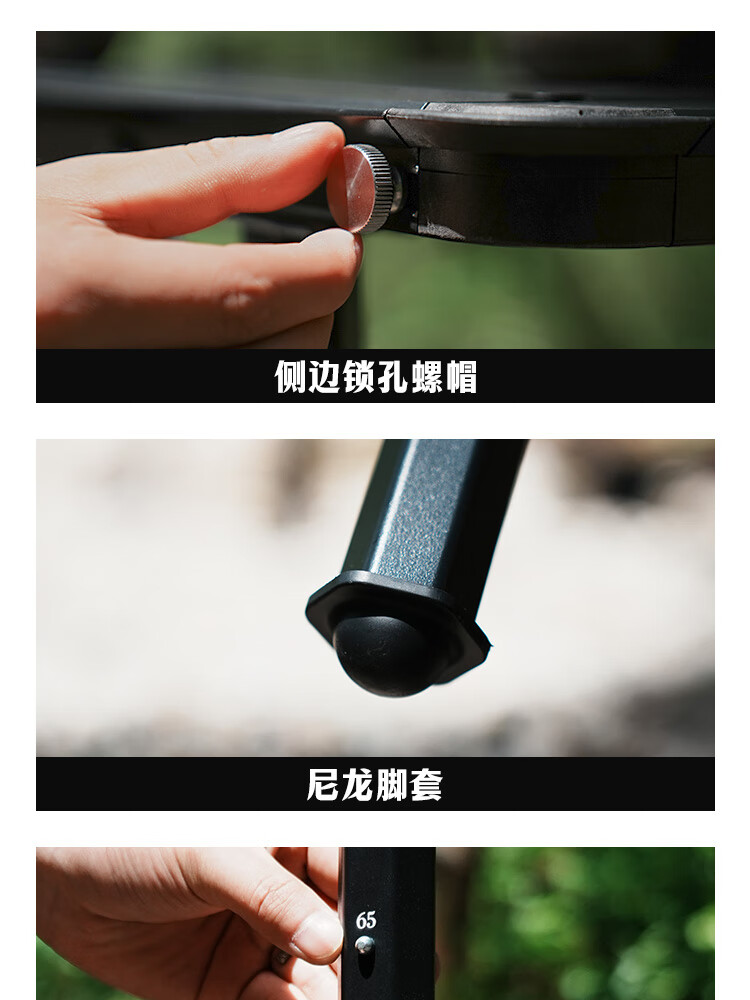 侧边锁孔螺帽

尼龙脚套

65