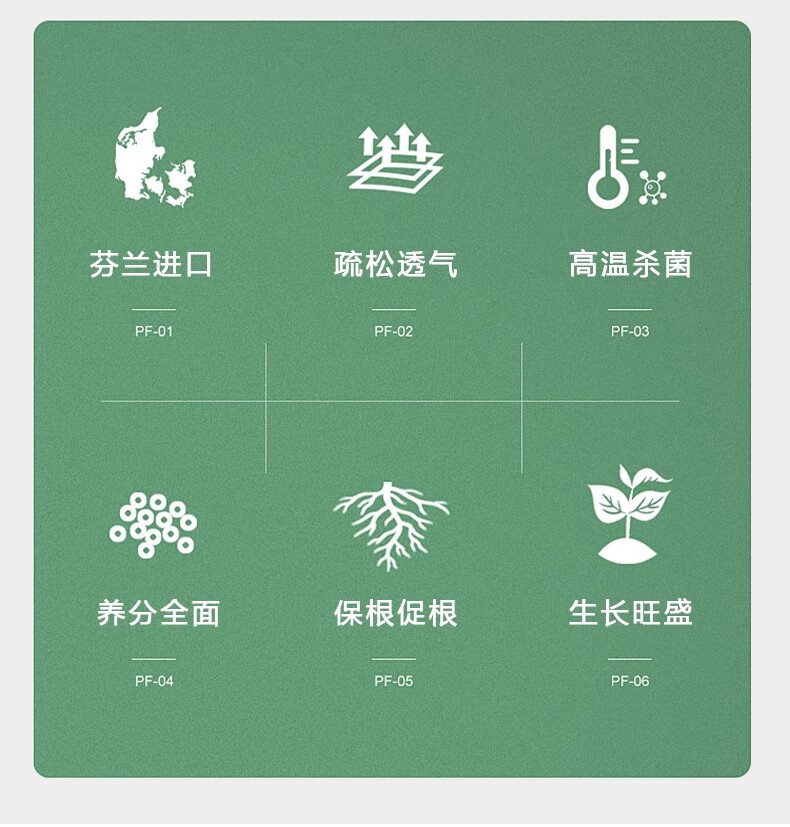 芬兰进口

PF-01

疏松透气

PF-02

高温杀菌

PF-03

养分全面

PF-04

保根促根

PF-05

生长旺盛

PF-06