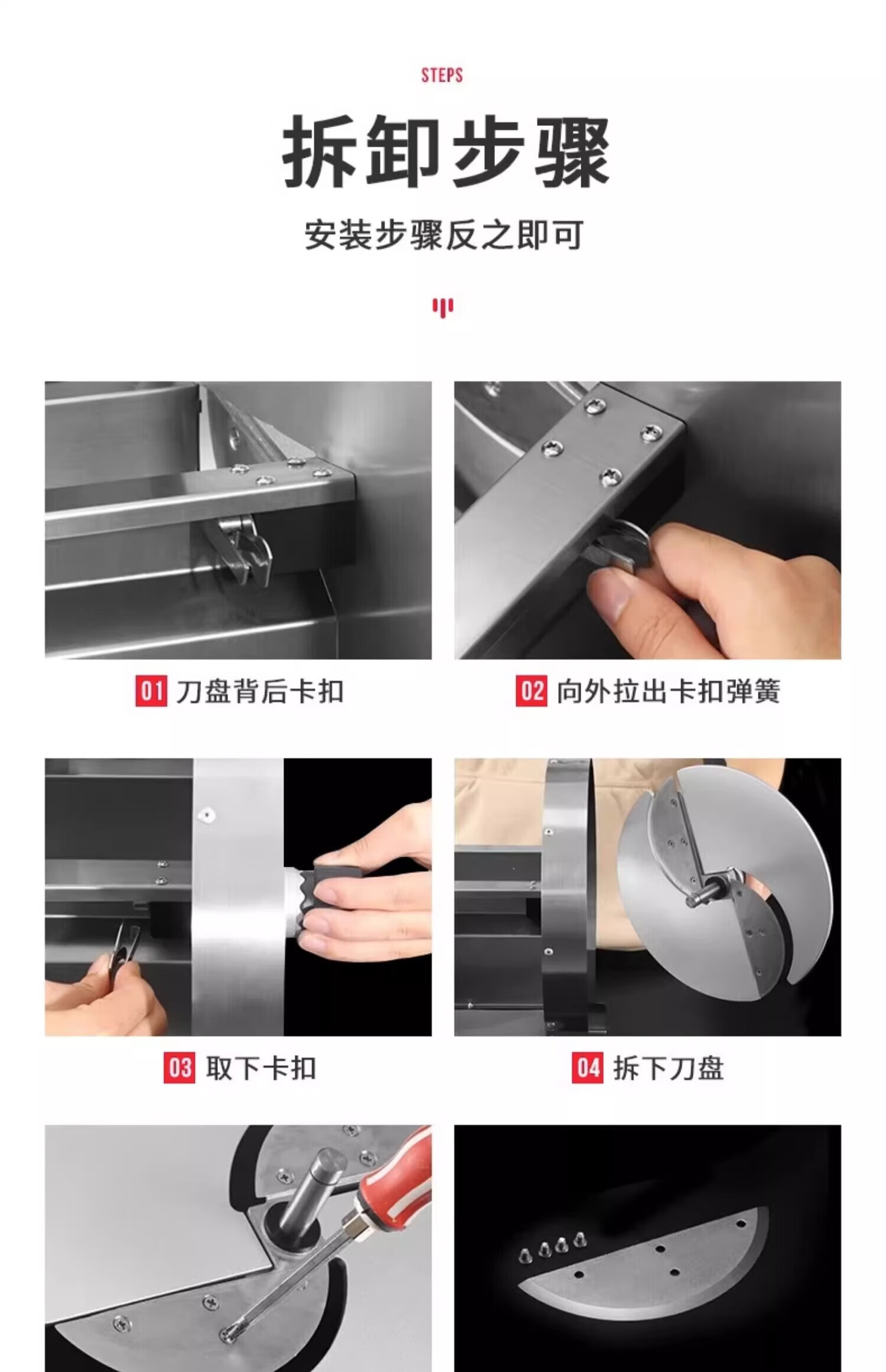 STEPS

拆卸步骤

安装步骤反之即可

01 刀盘背后卡扣

02 向外拉出卡扣弹簧

03 取下卡扣

04 拆下刀盘