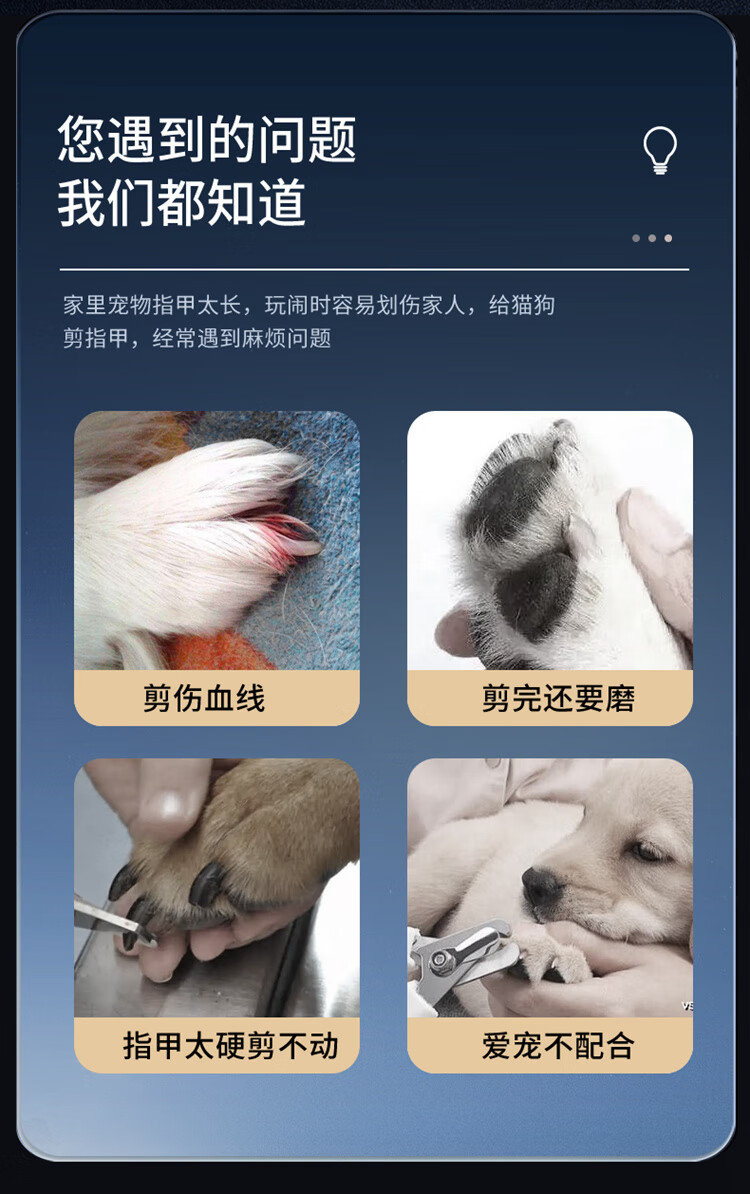 您遇到的问题
我们都知道

家里宠物指甲太长，玩闹时容易划伤家人，给猫狗剪指甲，经常遇到麻烦问题

剪伤血线

剪完还要磨

指甲太硬剪不动

爱宠不配合