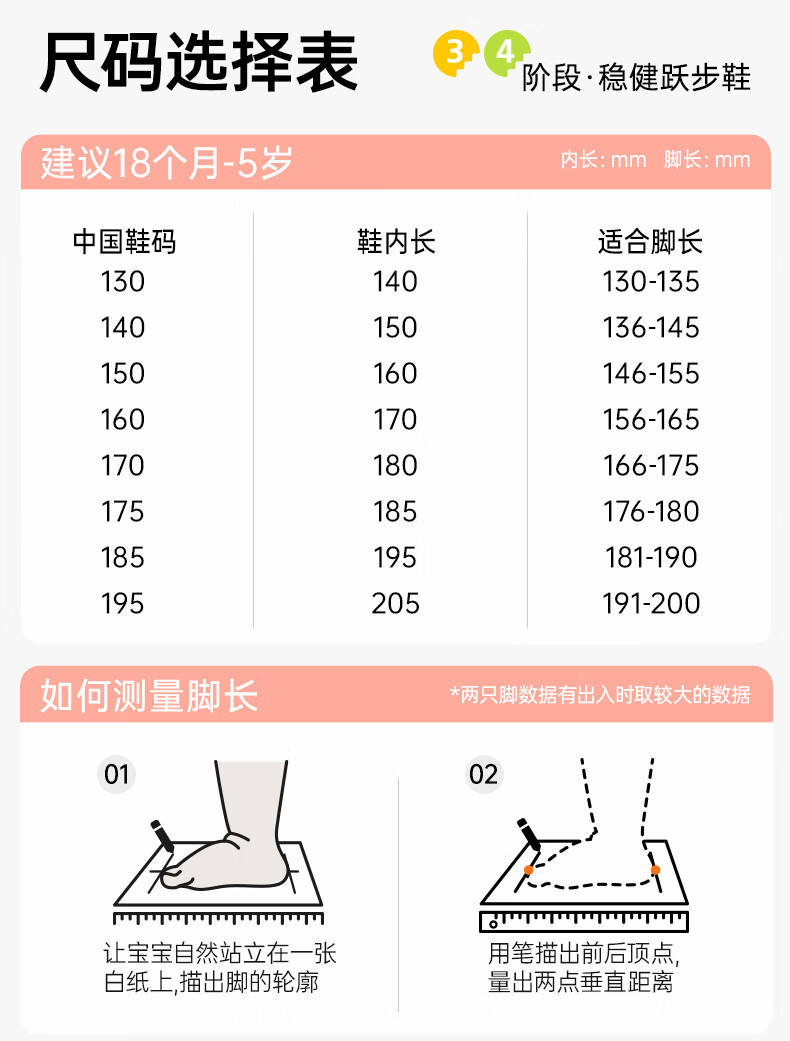 尺码选择表

3 4 阶段·稳健跃步鞋

建议18个月-5岁

内长: mm 脚长: mm

| 中国鞋码 | 鞋内长 | 适合脚长 |
|---|---|---|
| 130 | 140 | 130-135 |
| 140 | 150 | 136-145 |
| 150 | 160 | 146-155 |
| 160 | 170 | 156-165 |
| 170 | 180 | 166-175 |
| 175 | 185 | 176-180 |
| 185 | 195 | 181-190 |
| 195 | 205 | 191-200 |

如何测量脚长

*两只脚数据有出入时取较大的数据

01

让宝宝自然站立在一张白纸上,描出脚的轮廓

02

用笔描出前后顶点,量出两点垂直距离