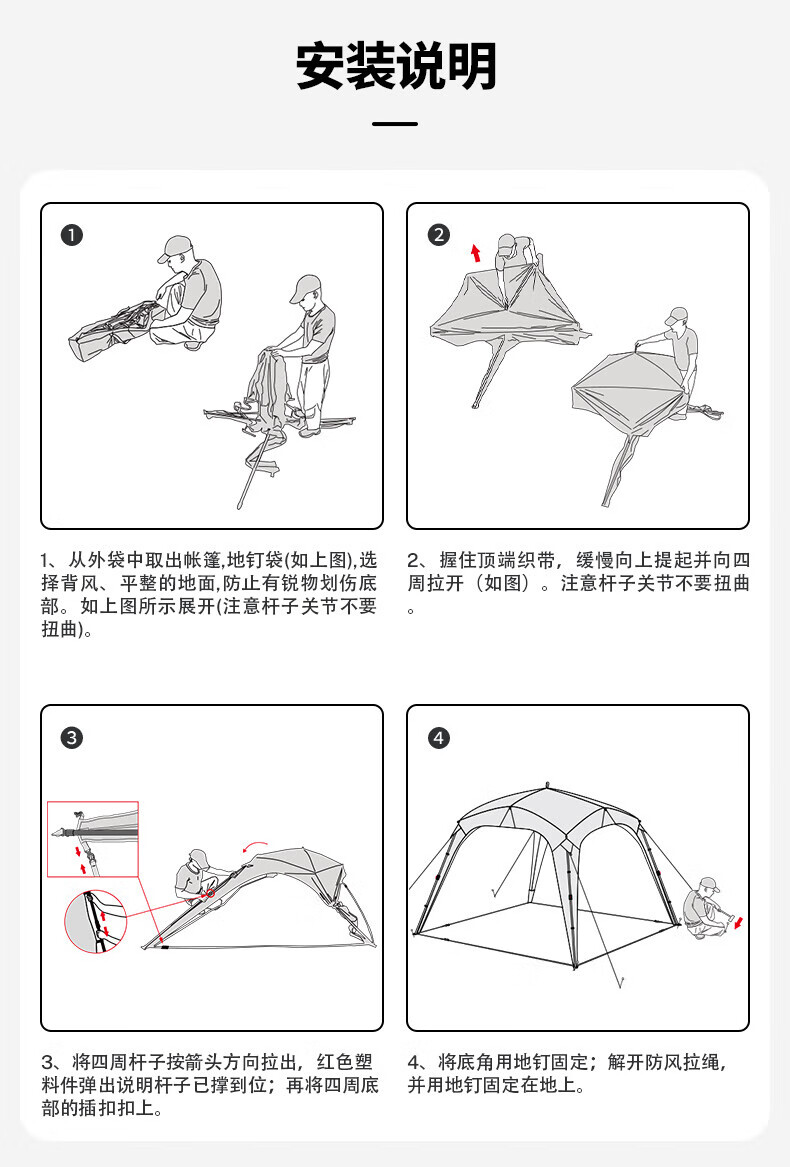 安装说明

1

2

1、从外袋中取出帐篷,地钉袋(如上图),选择背风、平整的地面,防止有锐物划伤底部。如上图所示展开(注意杆子关节不要扭曲)。

2、握住顶端织带，缓慢向上提起并向四周拉开（如图）。注意杆子关节不要扭曲。

3

4

3、将四周杆子按箭头方向拉出，红色塑料件弹出说明杆子已撑到位；再将四周底部的插扣扣上。

4、将底角用地钉固定；解开防风拉绳，并用地钉固定在地上。