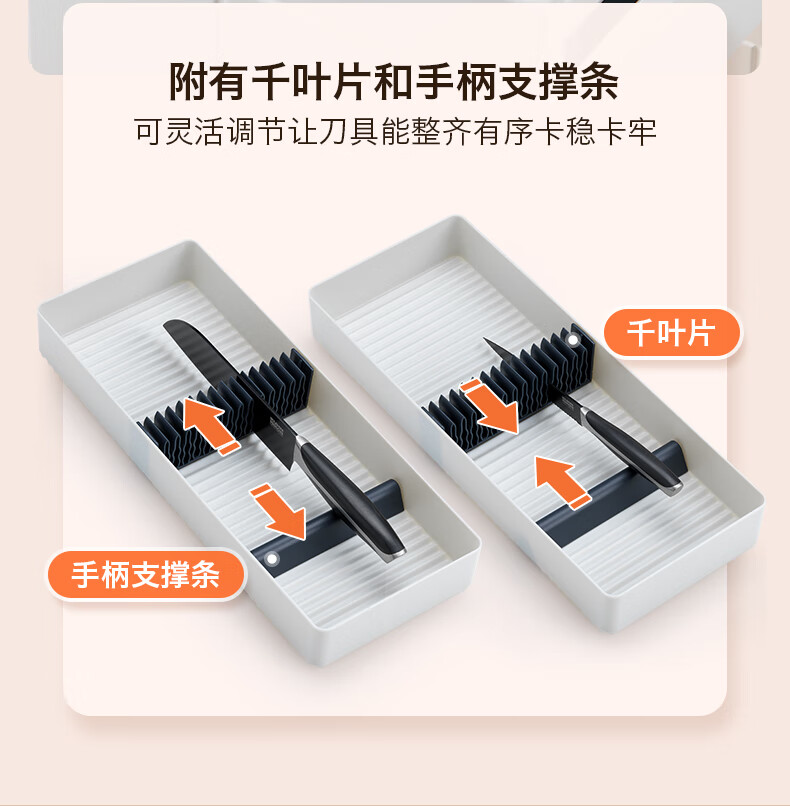 附有千叶片和手柄支撑条
可灵活调节让刀具能整齐有序卡稳卡牢

千叶片

手柄支撑条