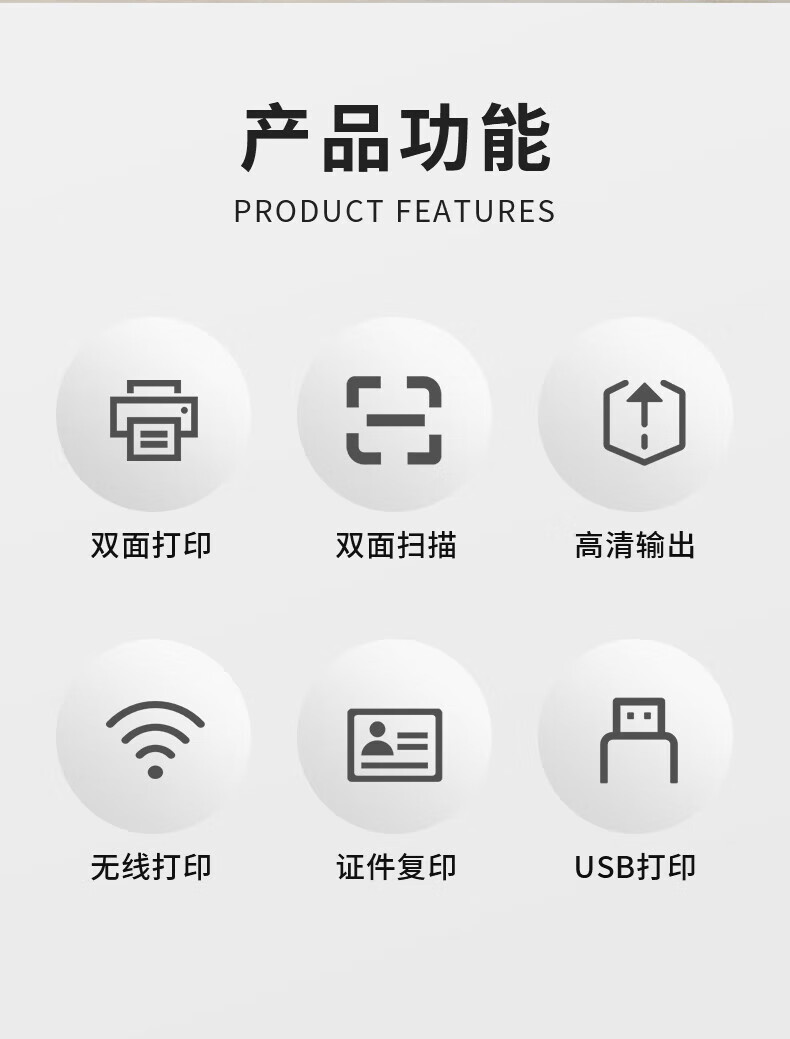 产品功能
PRODUCT FEATURES

双面打印

双面扫描

高清输出

无线打印

证件复印

USB打印