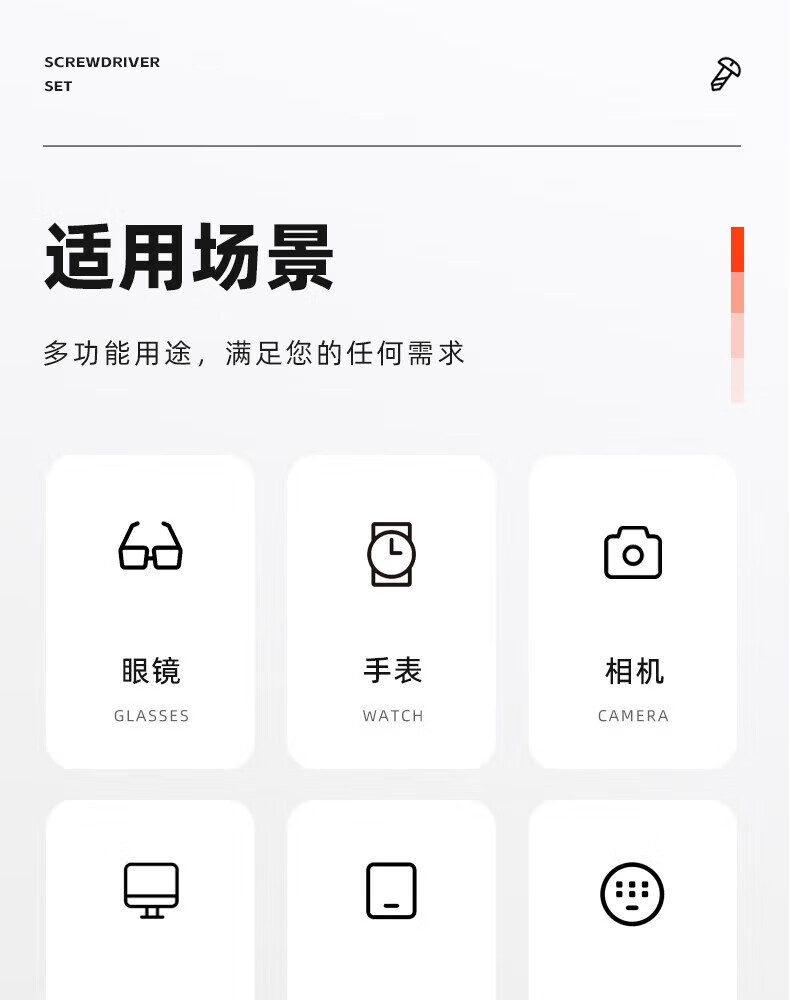 SCREWDRIVER
SET

适用场景

多功能用途，满足您的任何需求

眼镜
GLASSES

手表
WATCH

相机
CAMERA