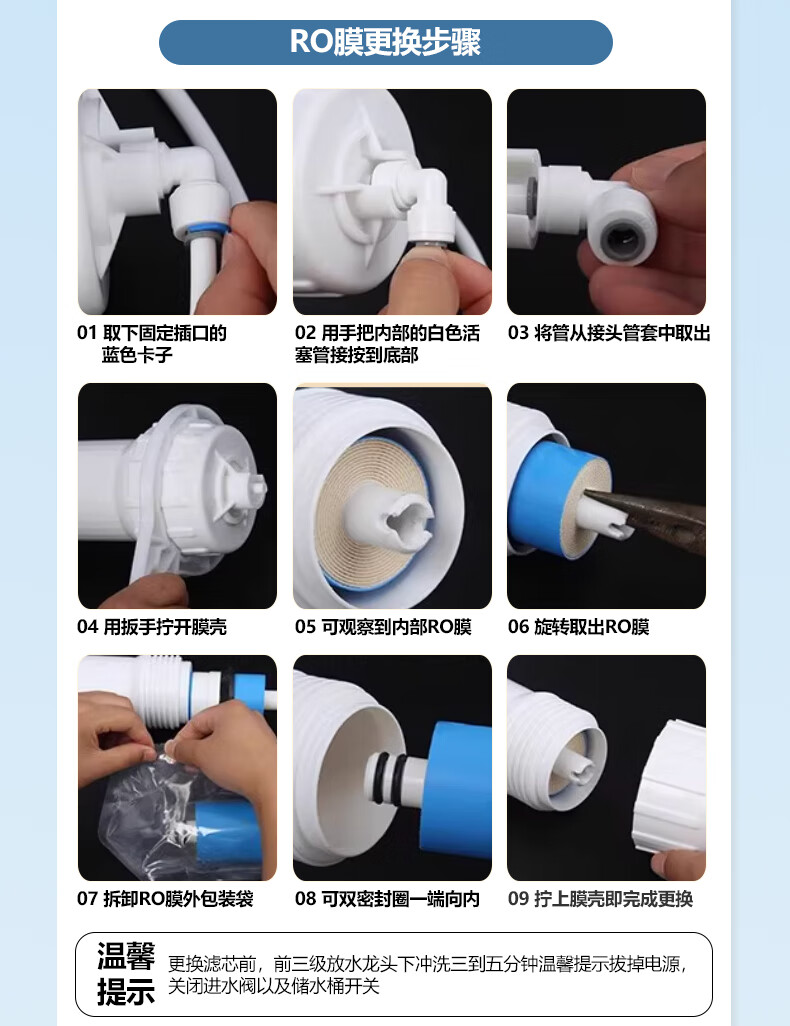 RO膜更换步骤

01 取下固定插口的蓝色卡子

02 用手把内部的白色活塞管接按到底部

03 将管从接头管套中取出

04 用扳手拧开膜壳

05 可观察到内部RO膜

06 旋转取出RO膜

07 拆卸RO膜外包装袋

08 可双密封圈一端向内

09 拧上膜壳即完成更换

温馨提示

更换滤芯前，前三级放水龙头下冲洗三到五分钟温馨提示拔掉电源，关闭进水阀以及储水桶开关