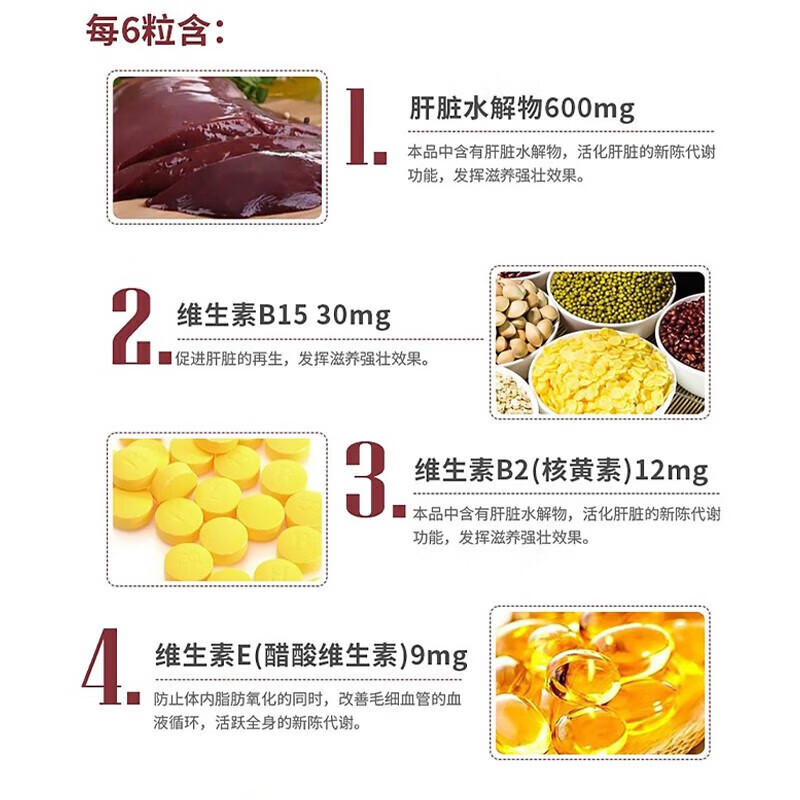 每6粒含：

1. 肝脏水解物600mg

本品中含有肝脏水解物，活化肝脏的新陈代谢功能，发挥滋养强壮效果。

2. 维生素B15 30mg

促进肝脏的再生，发挥滋养强壮效果。

3. 维生素B2(核黄素)12mg

本品中含有肝脏水解物，活化肝脏的新陈代谢功能，发挥滋养强壮效果。

4. 维生素E(醋酸维生素)9mg

防止体内脂肪氧化的同时，改善毛细血管的血液循环，活跃全身的新陈代谢。