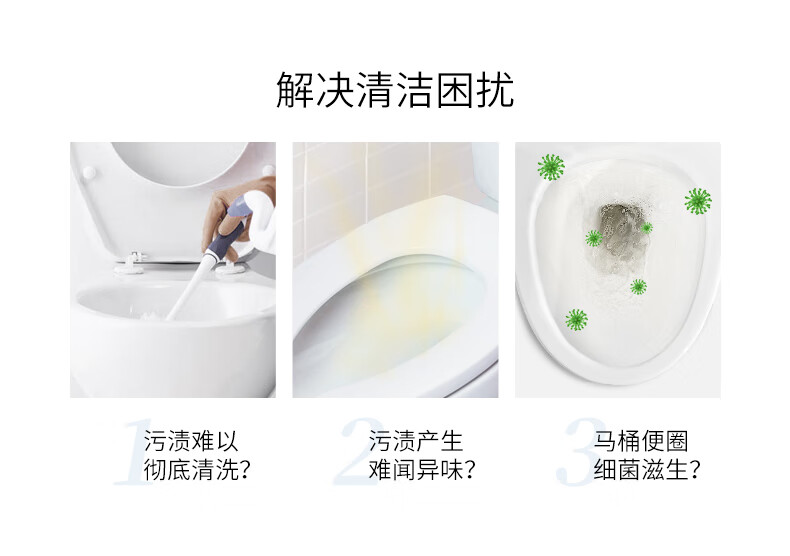 解决清洁困扰

1 污渍难以彻底清洗?

2 污渍产生难闻异味?

3 马桶便圈细菌滋生?