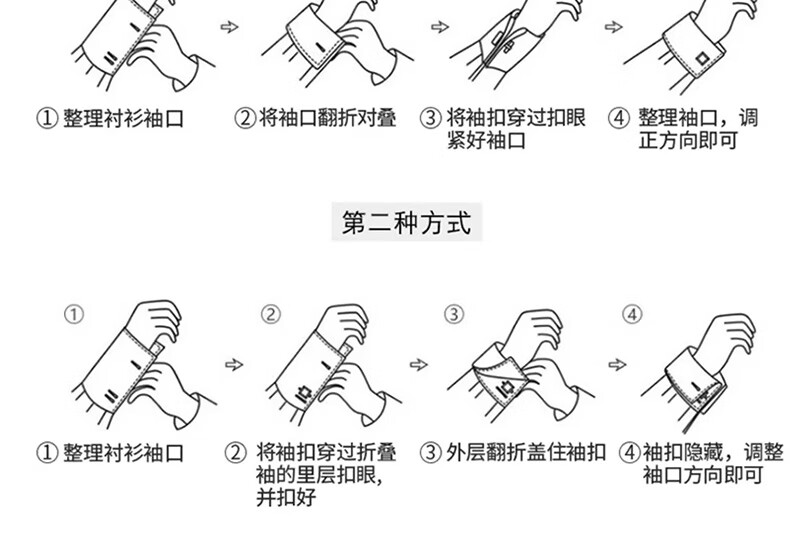 ① 整理衬衫袖口

② 将袖口翻折对叠

③ 将袖扣穿过扣眼紧好袖口

④ 整理袖口，调正方向即可

第二种方式

①

②

③

④

① 整理衬衫袖口

② 将袖扣穿过折叠袖的里层扣眼，并扣好

③ 外层翻折盖住袖扣

④ 袖扣隐藏，调整袖口方向即可