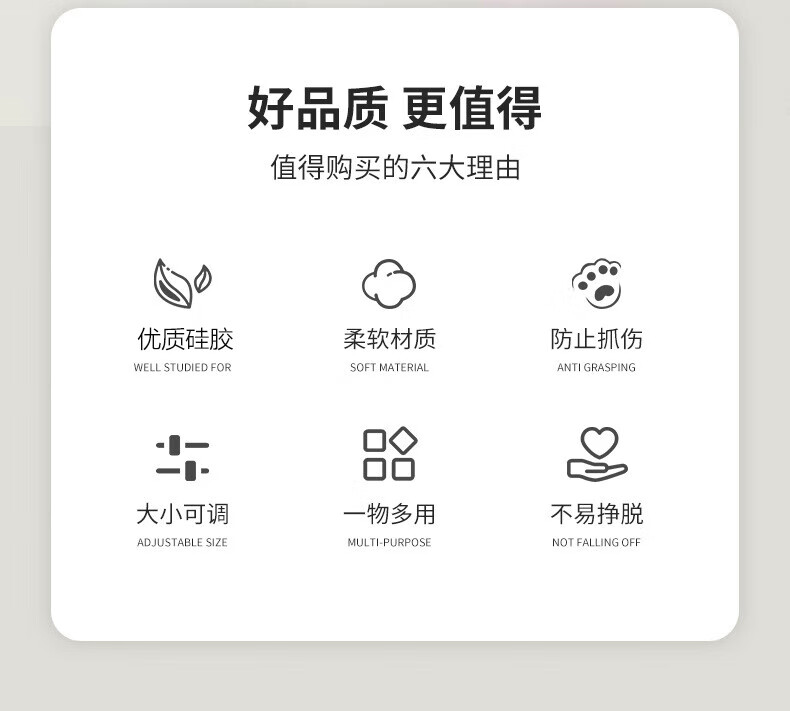 好品质 更值得

值得购买的六大理由

优质硅胶
WELL STUDIED FOR

柔软材质
SOFT MATERIAL

防止抓伤
ANTI GRASPING

大小可调
ADJUSTABLE SIZE

一物多用
MULTI-PURPOSE

不易挣脱
NOT FALLING OFF