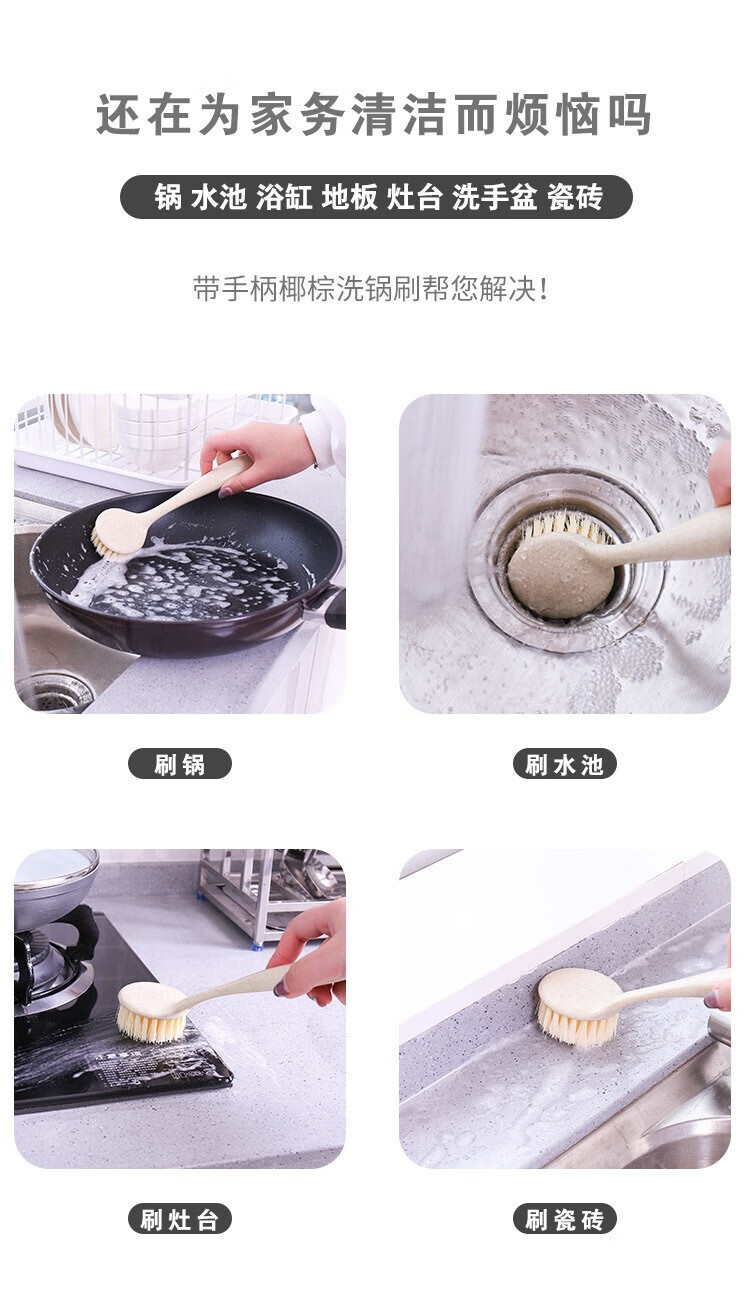 还在为家务清洁而烦恼吗

锅 水池 浴缸 地板 灶台 洗手盆 瓷砖

带手柄椰棕洗锅刷帮您解决！

刷锅

刷水池

刷灶台

刷瓷砖