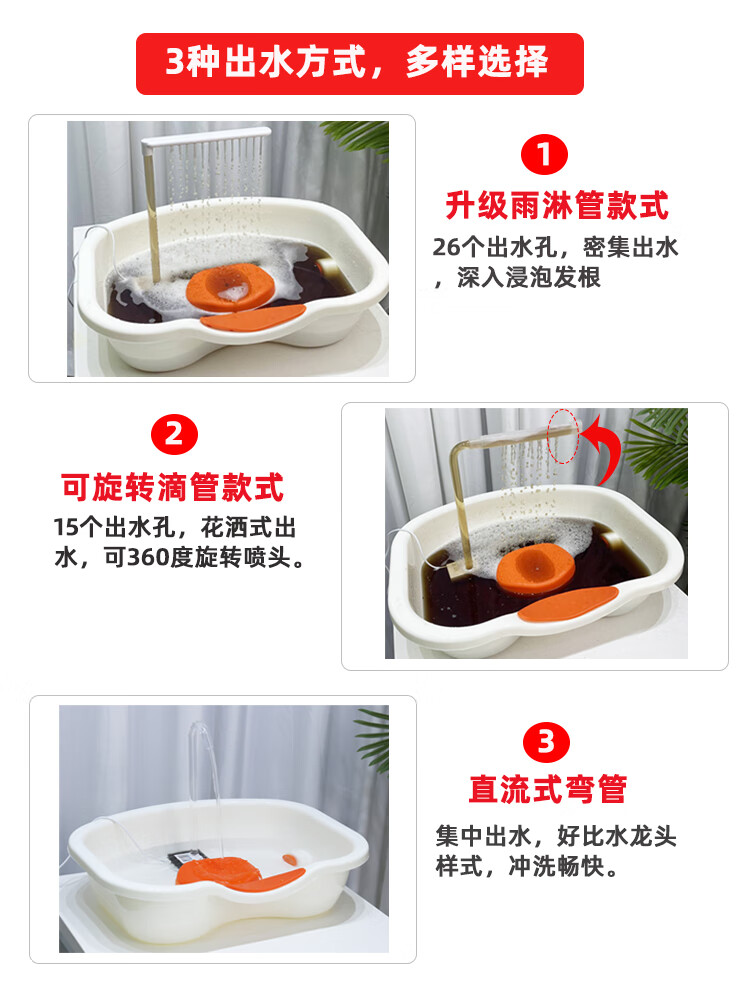 3种出水方式，多样选择

1

升级雨淋管款式

26个出水孔，密集出水，深入浸泡发根

2

可旋转滴管款式

15个出水孔，花洒式出水，可360度旋转喷头。

3

直流式弯管

集中出水，好比水龙头样式，冲洗畅快。