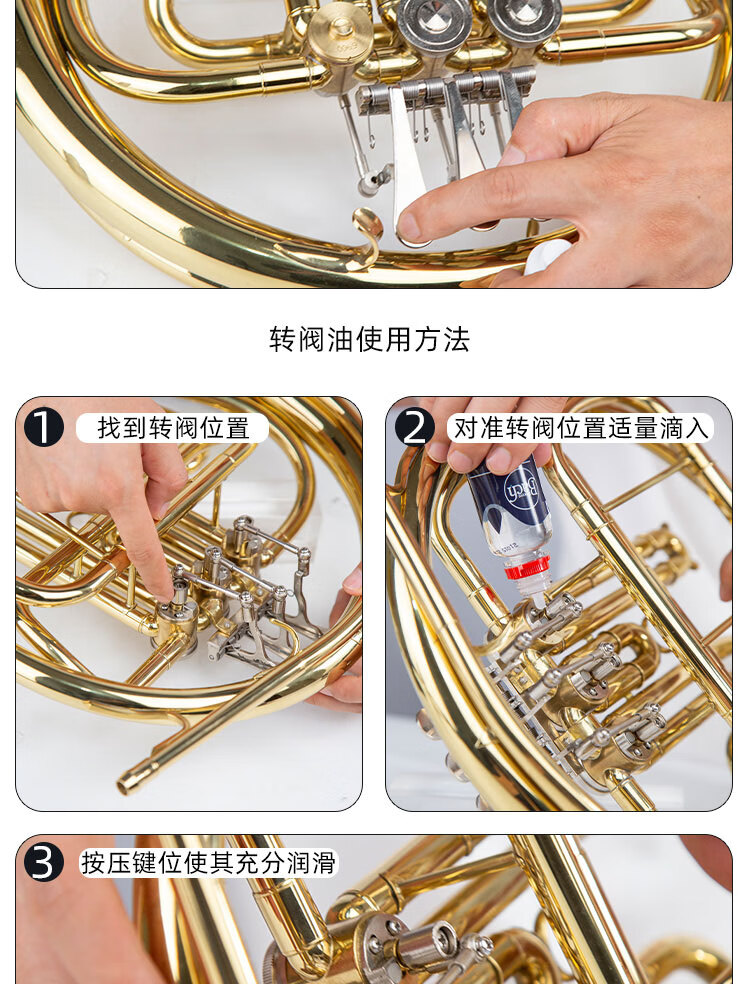 转阀油使用方法

1 找到转阀位置

2 对准转阀位置适量滴入

Bach

3 按压键位使其充分润滑