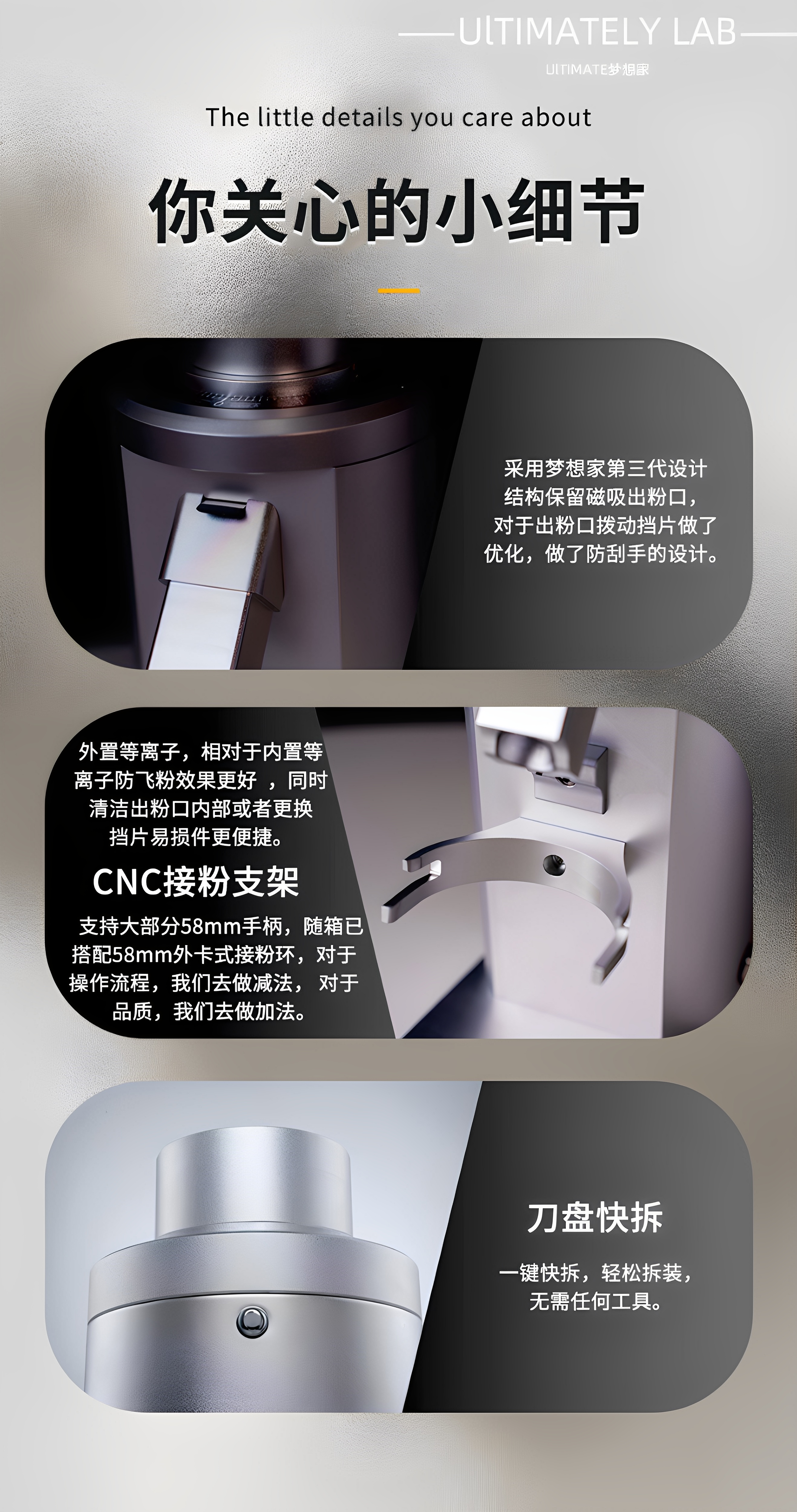 UlTIMATELY LAB
UlTIMATE梦想家

The little details you care about

你关心的小细节

采用梦想家第三代设计结构保留磁吸出粉口，对于出粉口拨动挡片做了优化，做了防刮手的设计。

外置等离子，相对于内置等离子防飞粉效果更好 ，同时清洁出粉口内部或者更换挡片易损件更便捷。

CNC接粉支架

支持大部分58mm手柄，随箱已搭配58mm外卡式接粉环，对于操作流程，我们去做减法， 对于品质，我们去做加法。

刀盘快拆

一键快拆，轻松拆装，无需任何工具。