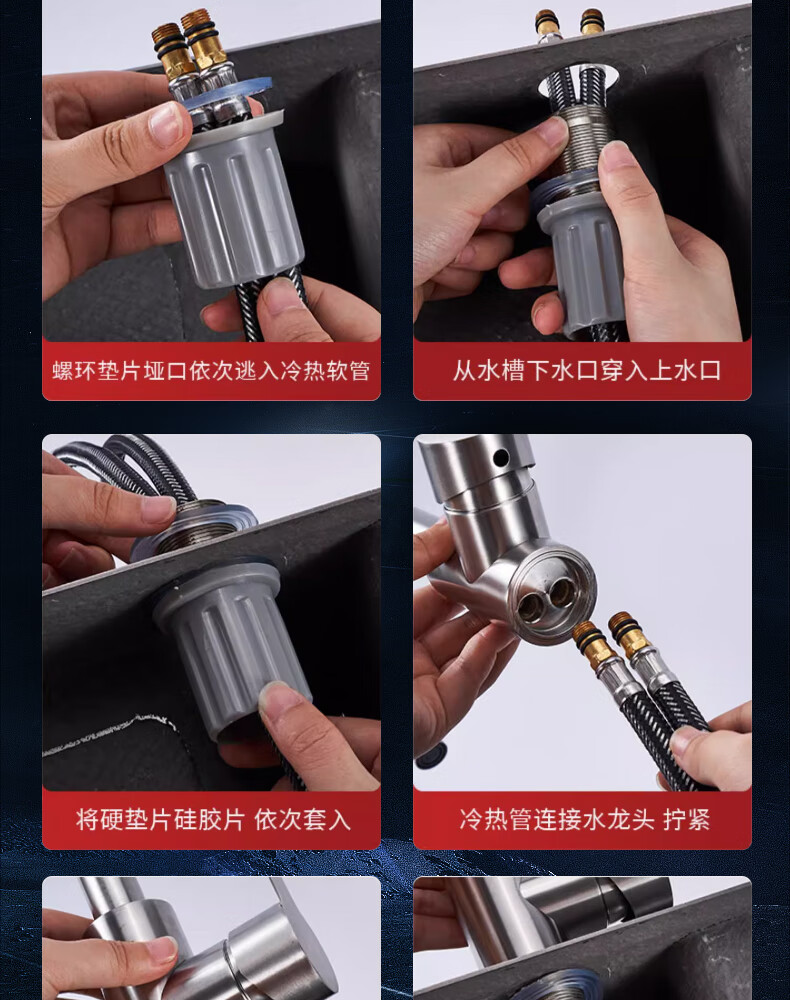 螺环垫片垭口依次逃入冷热软管

从水槽下水口穿入上水口

将硬垫片硅胶片 依次套入

冷热管连接水龙头 拧紧