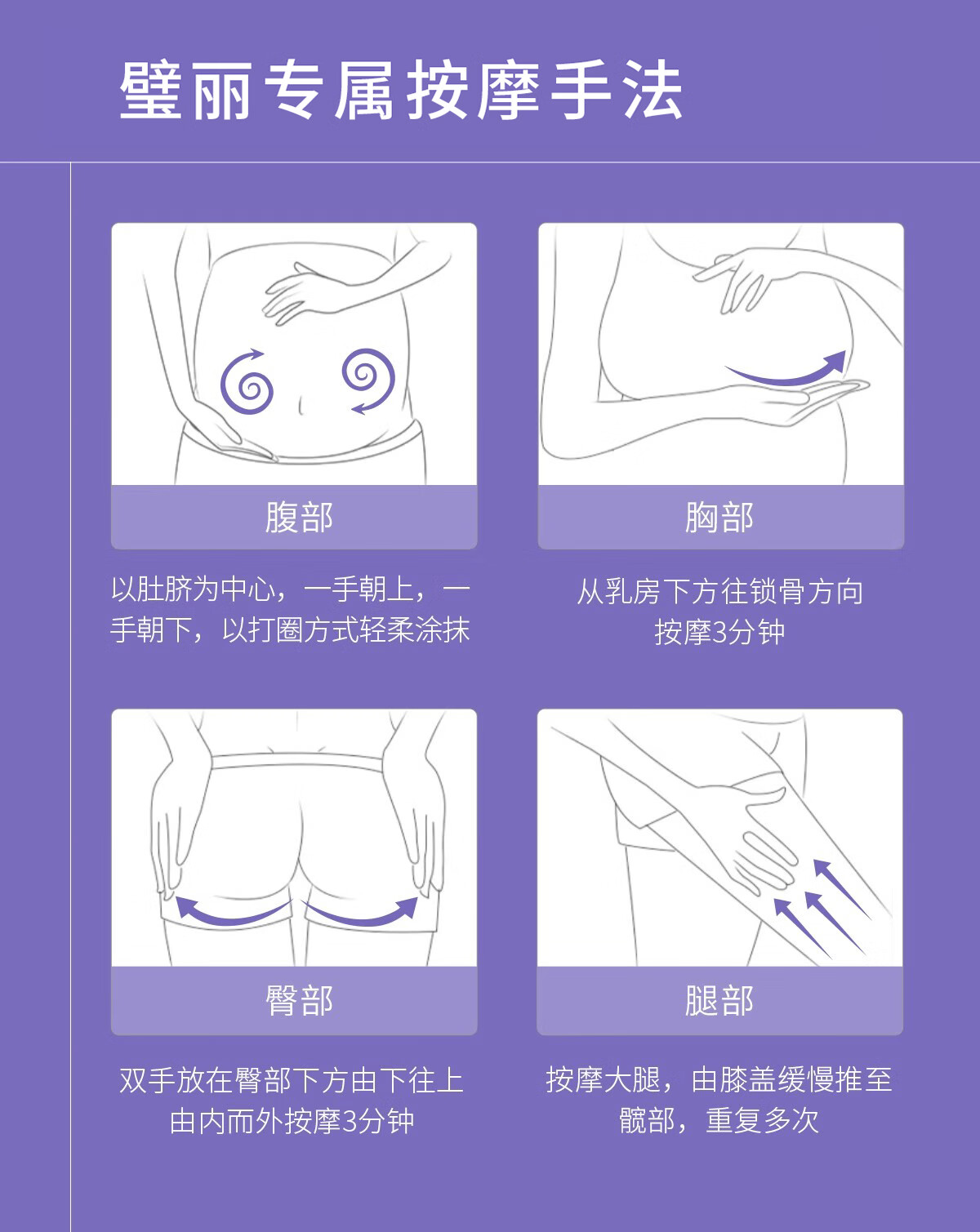 璧丽专属按摩手法

腹部

以肚脐为中心，一手朝上，一手朝下，以打圈方式轻柔涂抹

胸部

从乳房下方往锁骨方向按摩3分钟

臀部

双手放在臀部下方由下往上由内而外按摩3分钟

腿部

按摩大腿，由膝盖缓慢推至髋部，重复多次