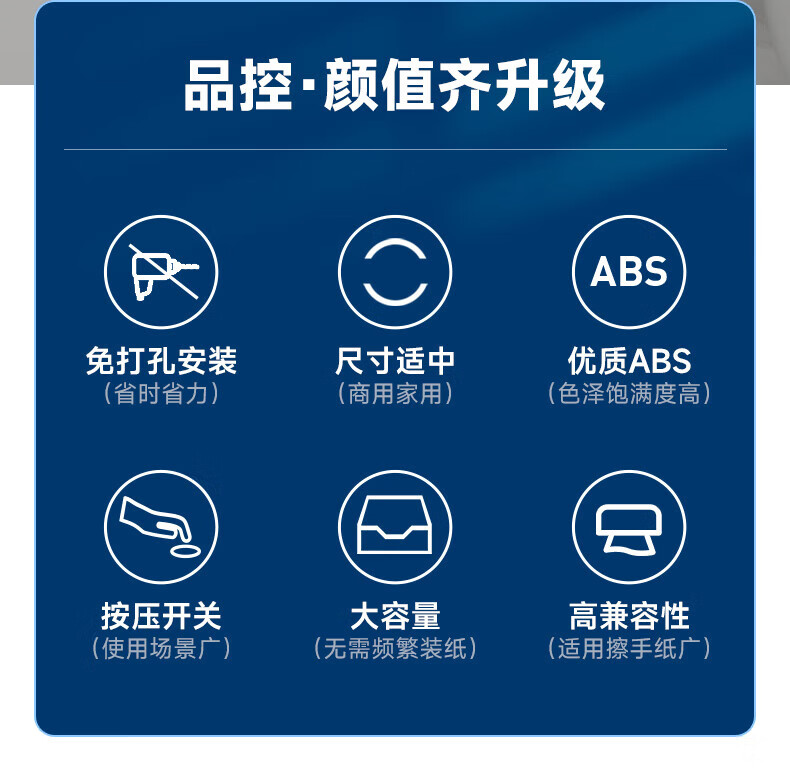 品控·颜值齐升级

ABS

免打孔安装
(省时省力)

尺寸适中
(商用家用)

优质ABS
(色泽饱满度高)

按压开关
(使用场景广)

大容量
(无需频繁装纸)

高兼容性
(适用擦手纸广)