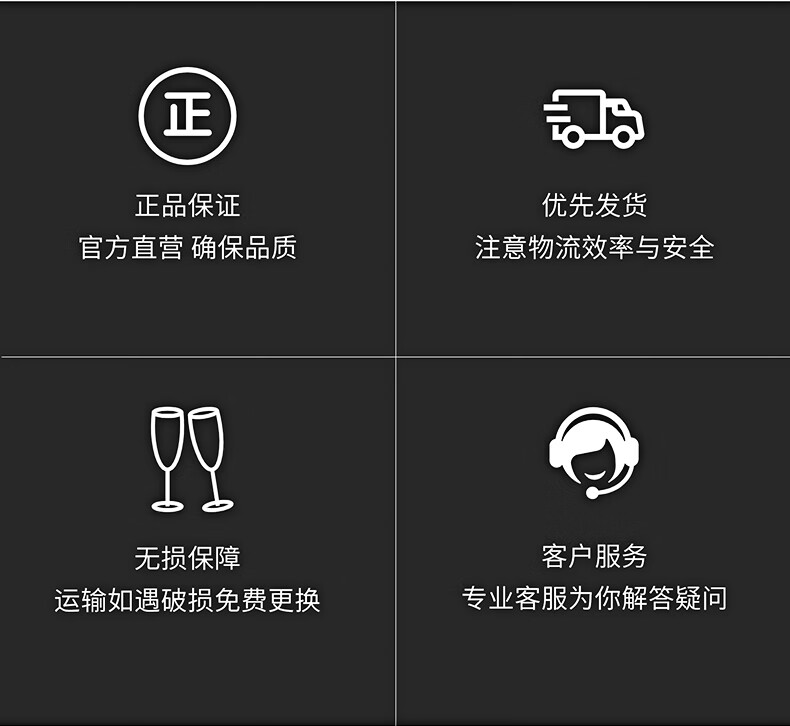 正

正品保证

官方直营 确保品质

优先发货

注意物流效率与安全

无损保障

运输如遇破损免费更换

客户服务

专业客服为你解答疑问