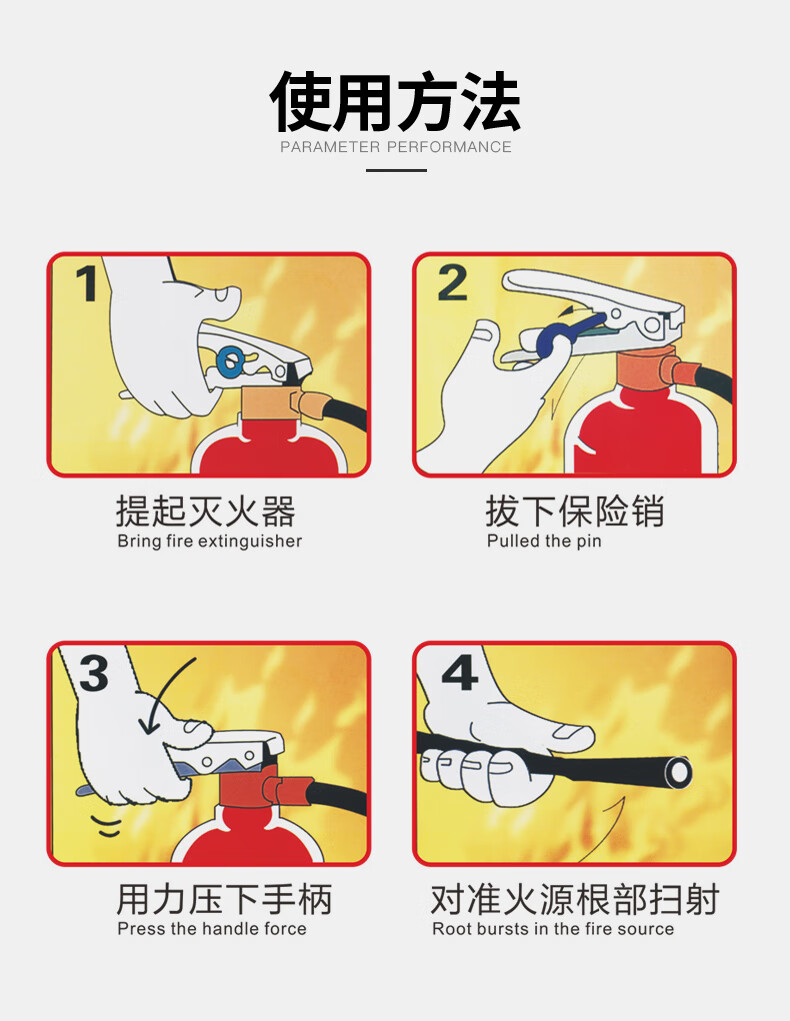 使用方法
PARAMETER PERFORMANCE

1

提起灭火器
Bring fire extinguisher

2

拔下保险销
Pulled the pin

3

用力压下手柄
Press the handle force

4

对准火源根部扫射
Root bursts in the fire source