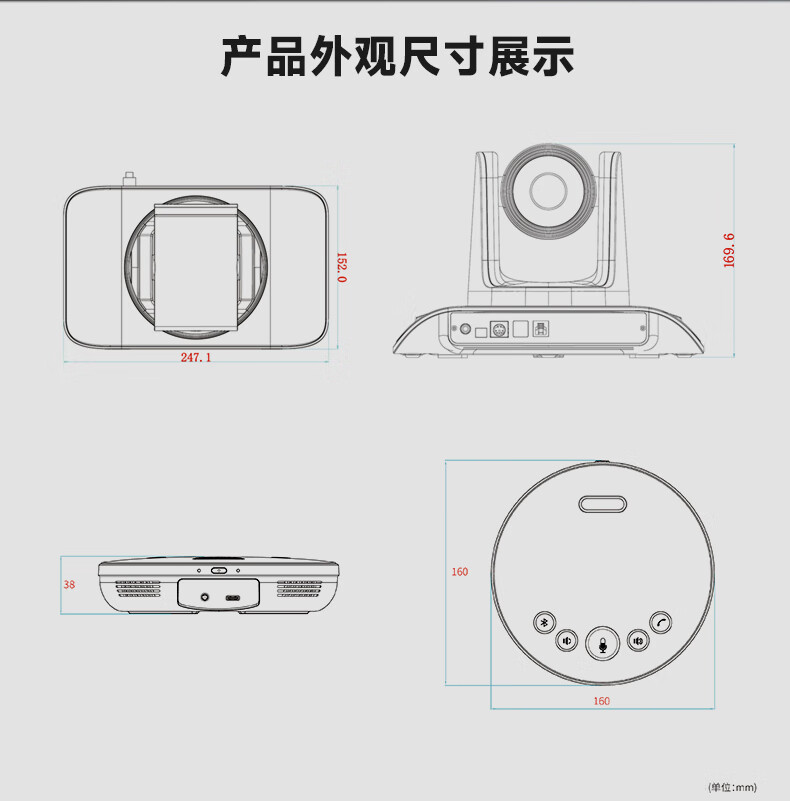 产品外观尺寸展示

152.0

247.1

169.6

38

160

160

(单位:mm)