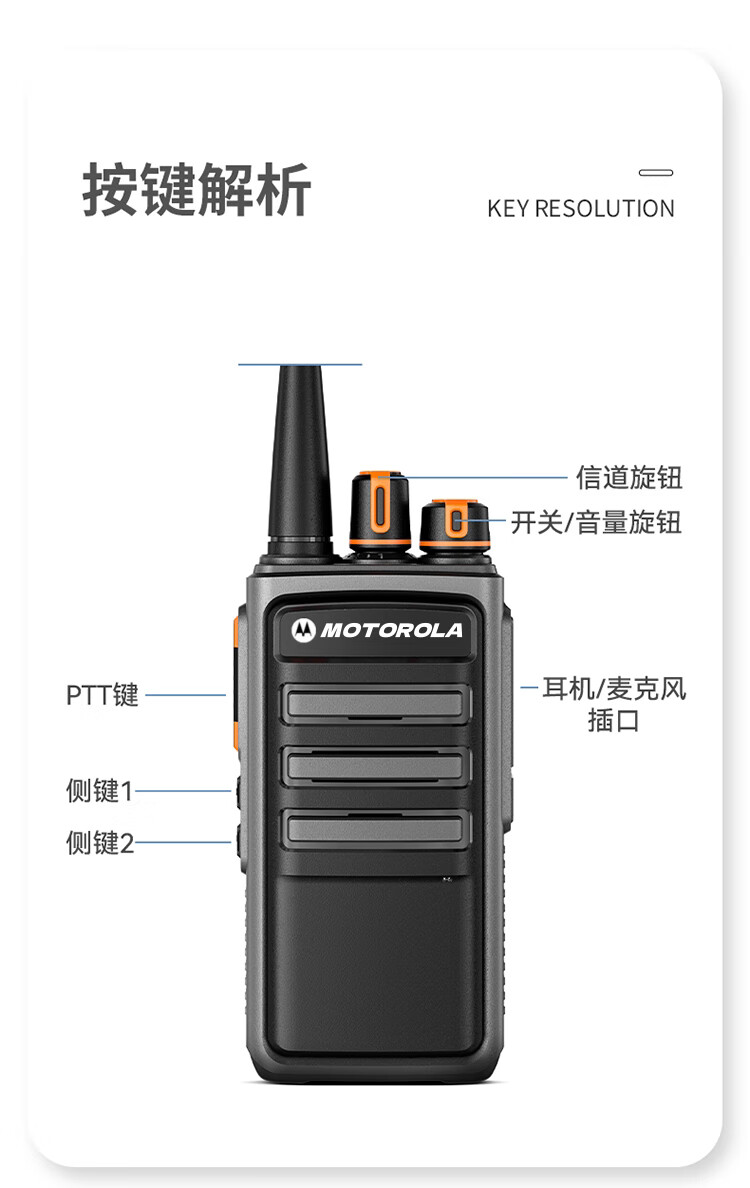 按键解析

KEY RESOLUTION

信道旋钮

开关/音量旋钮

MOTOROLA

PTT键

耳机/麦克风插口

侧键1

侧键2