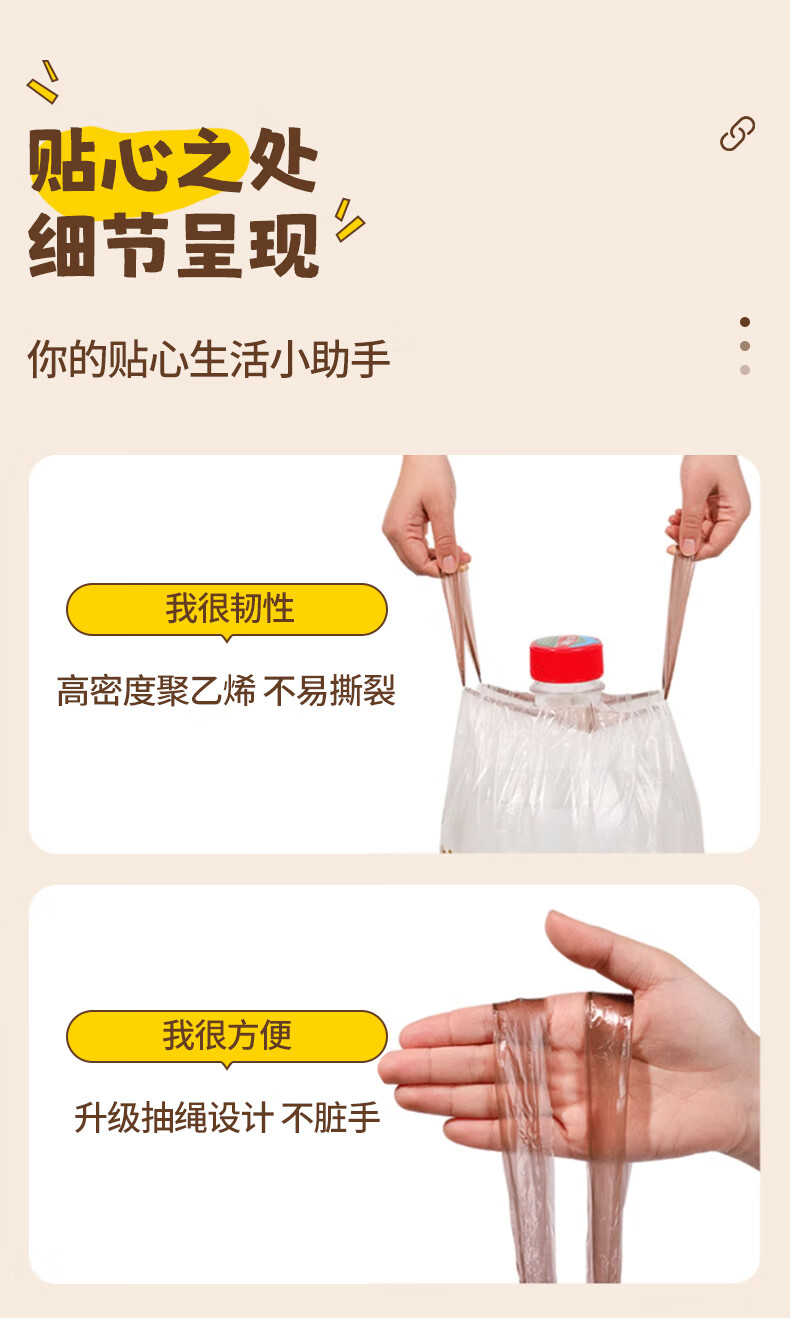 贴心之处
细节呈现

你的贴心生活小助手

我很韧性

高密度聚乙烯 不易撕裂

我很方便

升级抽绳设计 不脏手