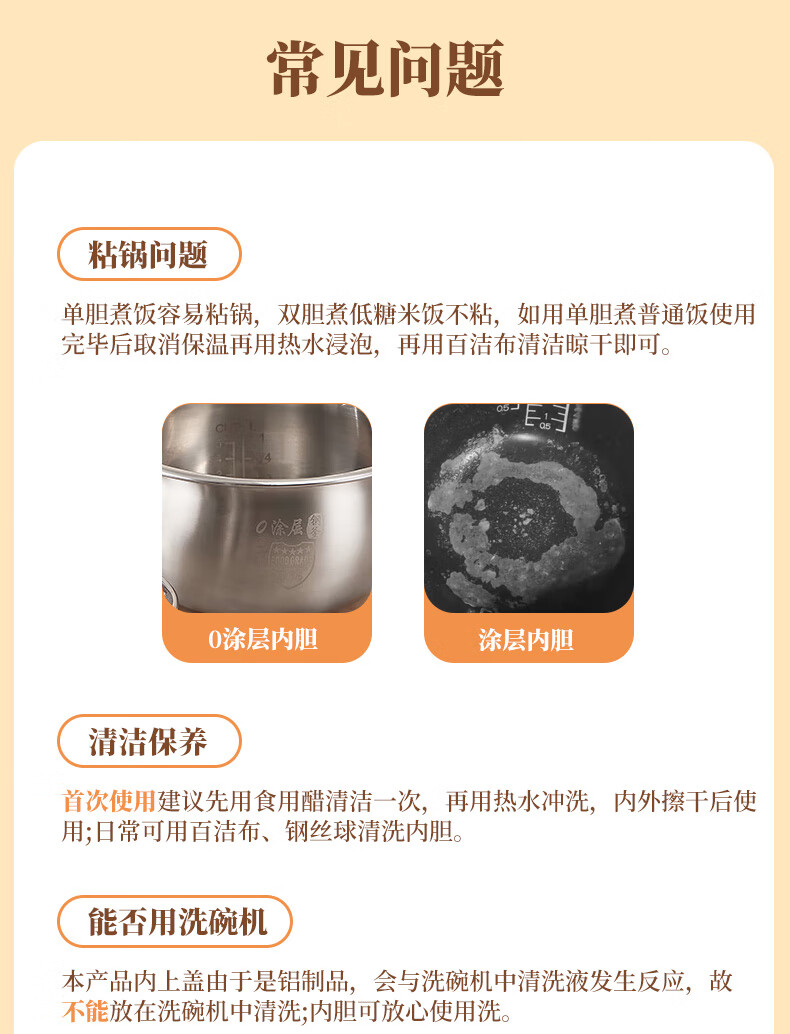 常见问题

粘锅问题

单胆煮饭容易粘锅，双胆煮低糖米饭不粘，如用单胆煮普通饭使用完毕后取消保温再用热水浸泡，再用百洁布清洁晾干即可。

0涂层

0涂层内胆

涂层内胆

清洁保养

首次使用建议先用食用醋清洁一次，再用热水冲洗，内外擦干后使用;日常可用百洁布、钢丝球清洗内胆。

能否用洗碗机

本产品内上盖由于是铝制品，会与洗碗机中清洗液发生反应，故不能放在洗碗机中清洗;内胆可放心使用洗。