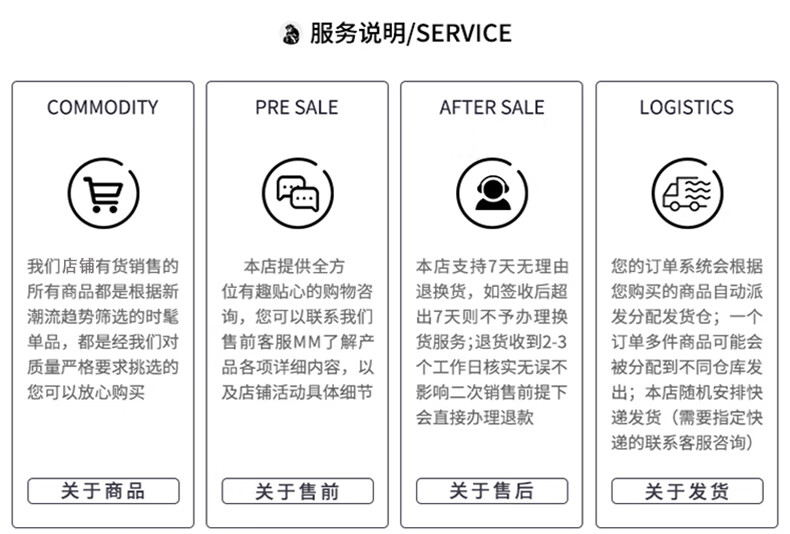 服务说明/SERVICE

COMMODITY

我们店铺有货销售的所有商品都是根据新潮流趋势筛选的时髦单品，都是经我们对质量严格要求挑选的您可以放心购买

关于商品

PRE SALE

本店提供全方位有趣贴心的购物咨询，您可以联系我们售前客服MM了解产品各项详细内容，以及店铺活动具体细节

关于售前

AFTER SALE

本店支持7天无理由退换货，如签收后超出7天则不予办理换货服务；退货收到2-3个工作日核实无误不影响二次销售前提下会直接办理退款

关于售后

LOGISTICS

您的订单系统会根据您购买的商品自动派发分配发货仓；一个订单多件商品可能会被分配到不同仓库发出；本店随机安排快递发货（需要指定快递的联系客服咨询）

关于发货