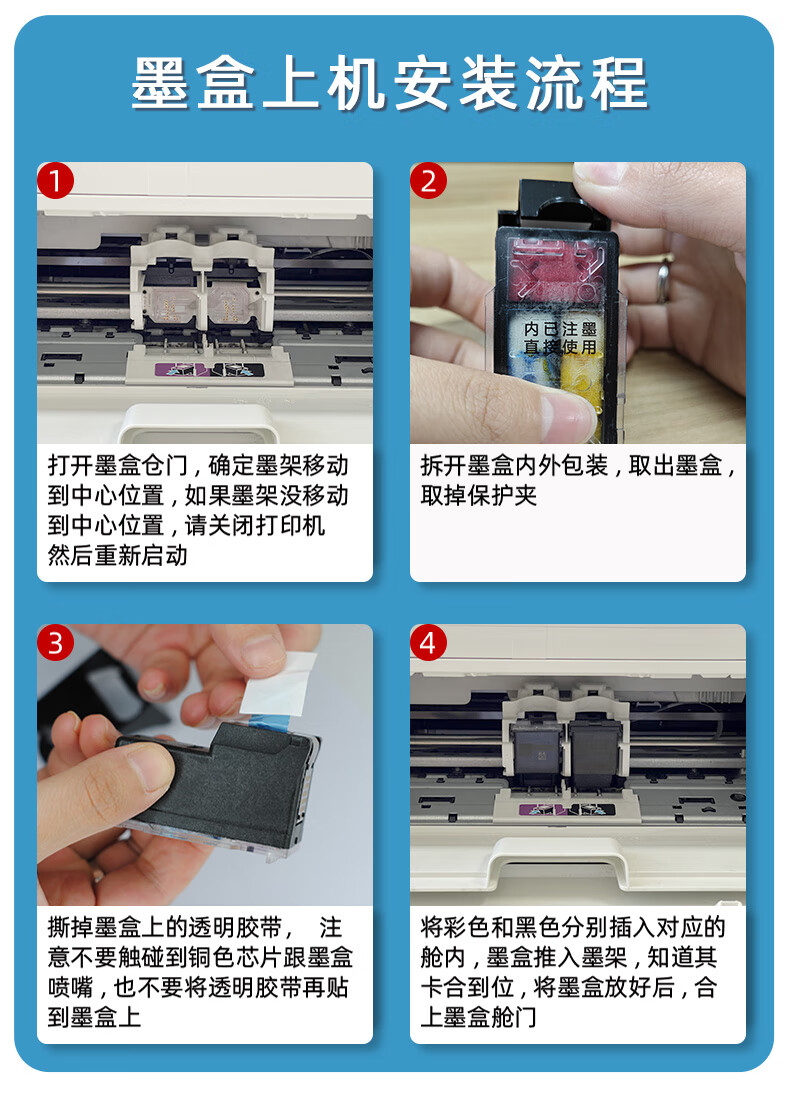 墨盒上机安装流程

1

打开墨盒仓门，确定墨架移动到中心位置，如果墨架没移动到中心位置，请关闭打印机然后重新启动

2

内已注墨
直接使用

拆开墨盒内外包装，取出墨盒，取掉保护夹

3

撕掉墨盒上的透明胶带， 注意不要触碰到铜色芯片跟墨盒喷嘴，也不要将透明胶带再贴到墨盒上

4

将彩色和黑色分别插入对应的舱内，墨盒推入墨架，知道其卡合到位，将墨盒放好后，合上墨盒舱门