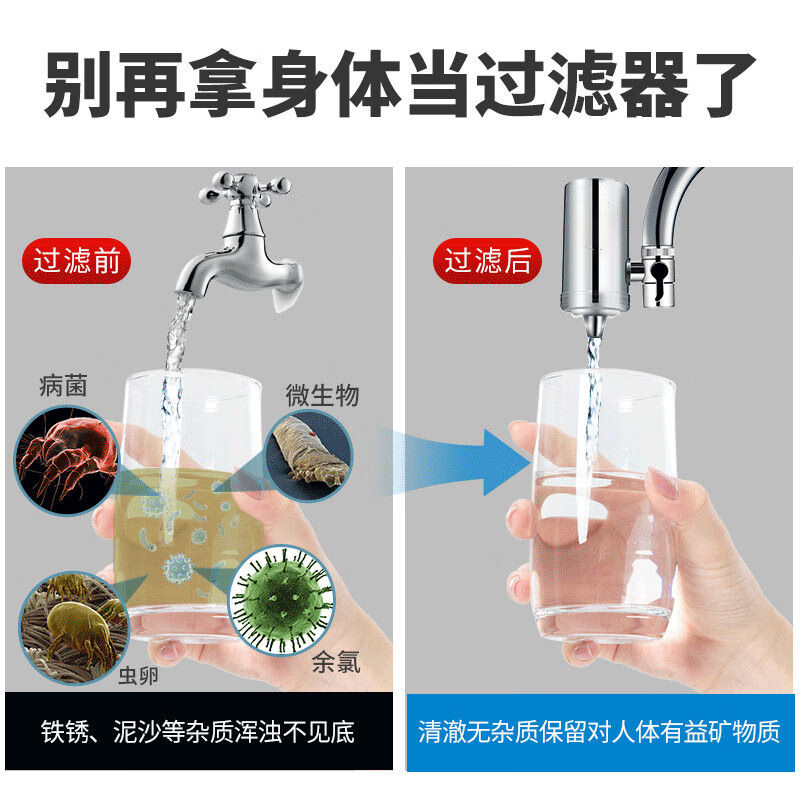 别再拿身体当过滤器了

过滤前

病菌

微生物

虫卵

余氯

铁锈、泥沙等杂质浑浊不见底

过滤后

清澈无杂质保留对人体有益矿物质