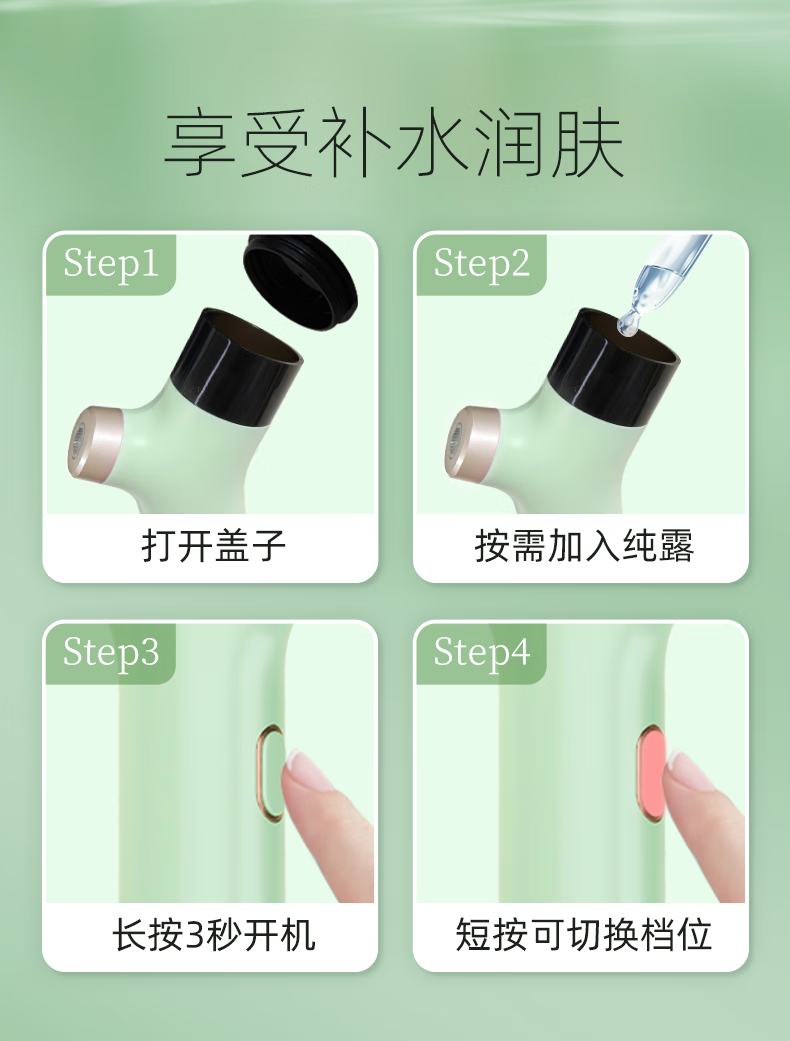 享受补水润肤

Step1

打开盖子

Step2

按需加入纯露

Step3

长按3秒开机

Step4

短按可切换档位