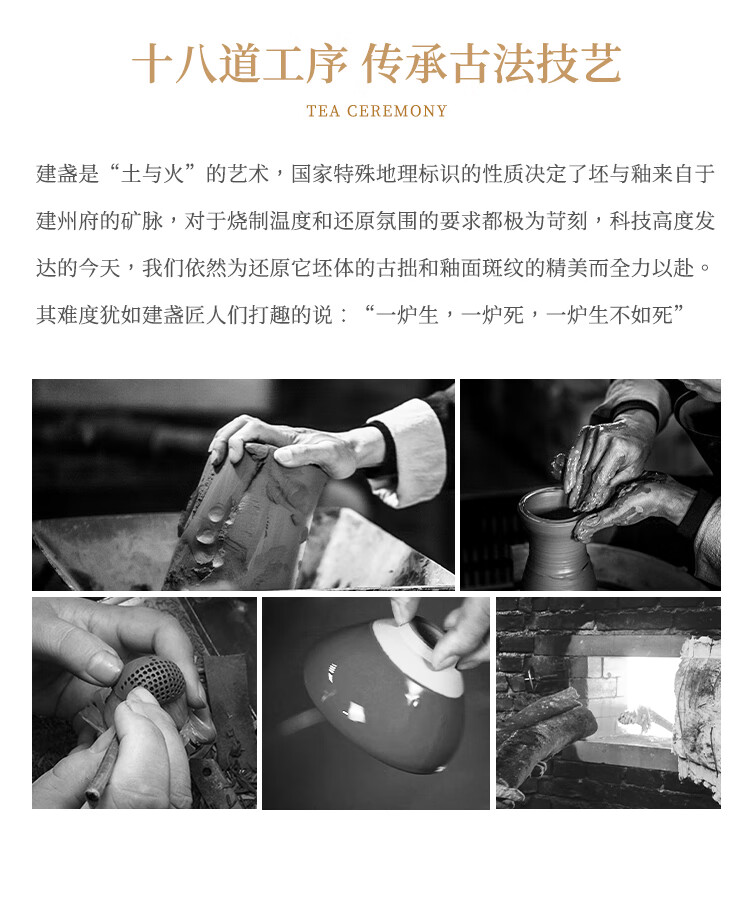 十八道工序 传承古法技艺

TEA CEREMONY

建盏是“土与火”的艺术，国家特殊地理标识的性质决定了坯与釉来自于建州府的矿脉，对于烧制温度和还原氛围的要求都极为苛刻，科技高度发达的今天，我们依然为还原它坯体的古拙和釉面斑纹的精美而全力以赴。其难度犹如建盏匠人们打趣的说：“一炉生，一炉死，一炉生不如死”