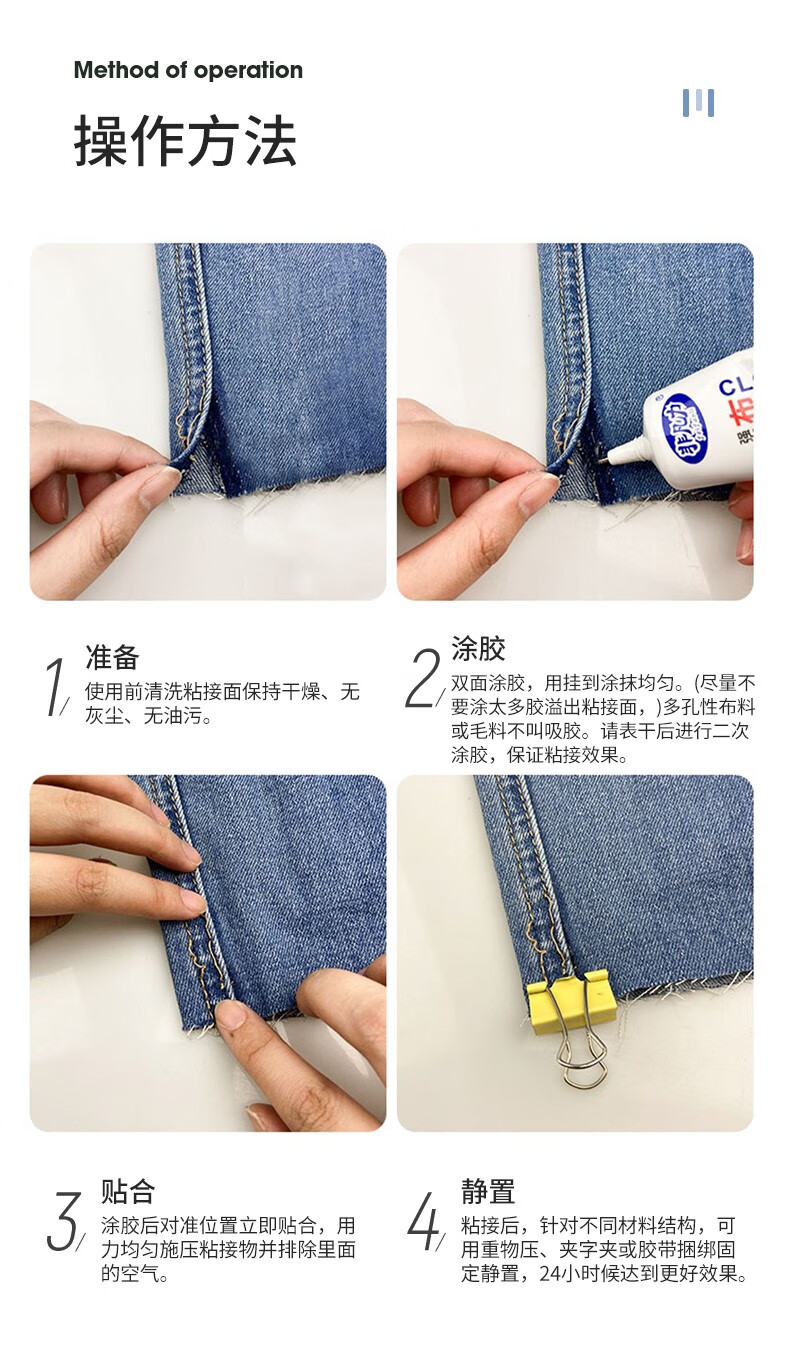 Method of operation

操作方法

CL
布

1/ 准备
使用前清洗粘接面保持干燥、无灰尘、无油污。

2/ 涂胶
双面涂胶，用挂到涂抹均匀。(尽量不要涂太多胶溢出粘接面，)多孔性布料或毛料不叫吸胶。请表干后进行二次涂胶，保证粘接效果。

3/ 贴合
涂胶后对准位置立即贴合，用力均匀施压粘接物并排除里面的空气。

4/ 静置
粘接后，针对不同材料结构，可用重物压、夹字夹或胶带捆绑固定静置，24小时候达到更好效果。