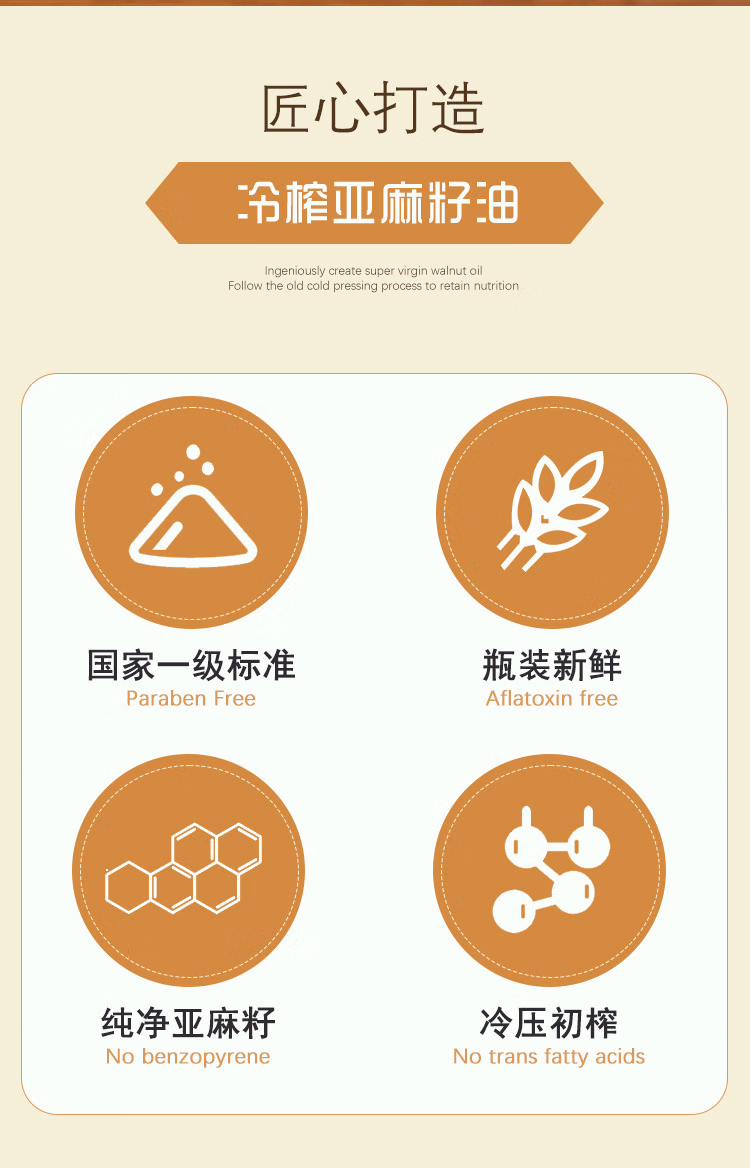 匠心打造

冷榨亚麻籽油

Ingeniously create super virgin walnut oil
Follow the old cold pressing process to retain nutrition

国家一级标准
Paraben Free

瓶装新鲜
Aflatoxin free

纯净亚麻籽
No benzopyrene

冷压初榨
No trans fatty acids