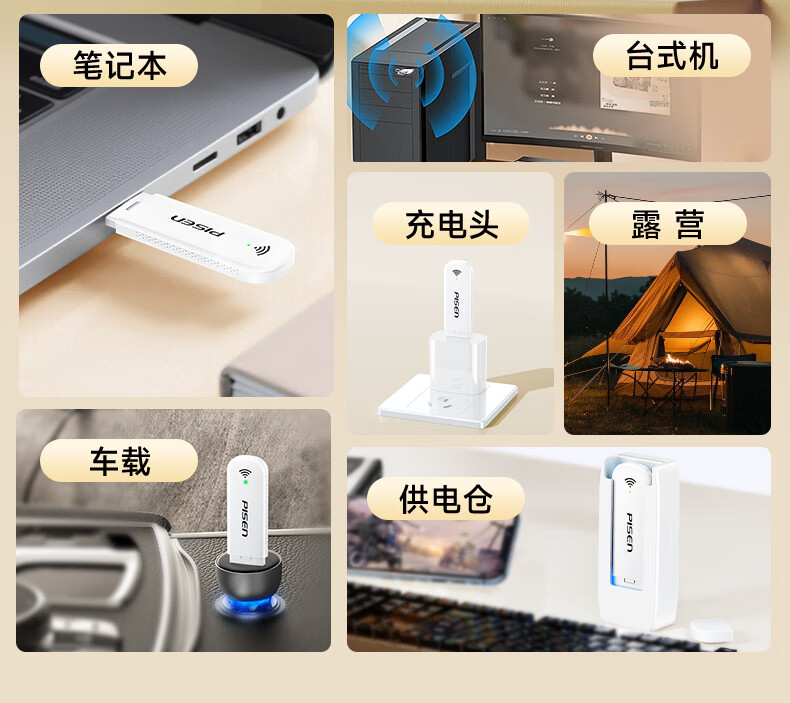 笔记本

PISEN

台式机

充电头

PISEN

露 营

车载

PISEN

供电仓

PISEN